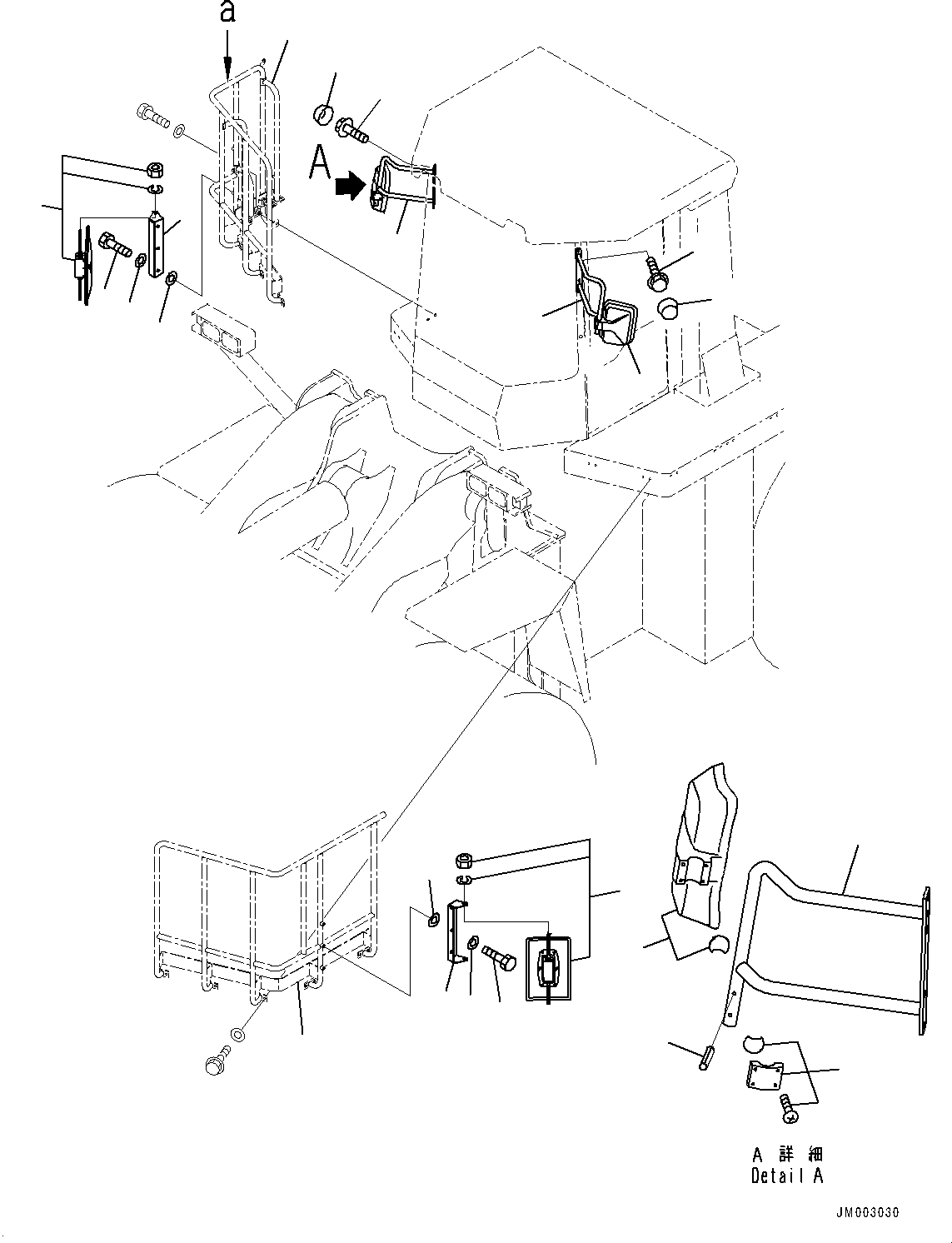 a

A

A 詳 細
Detail A

JM003030