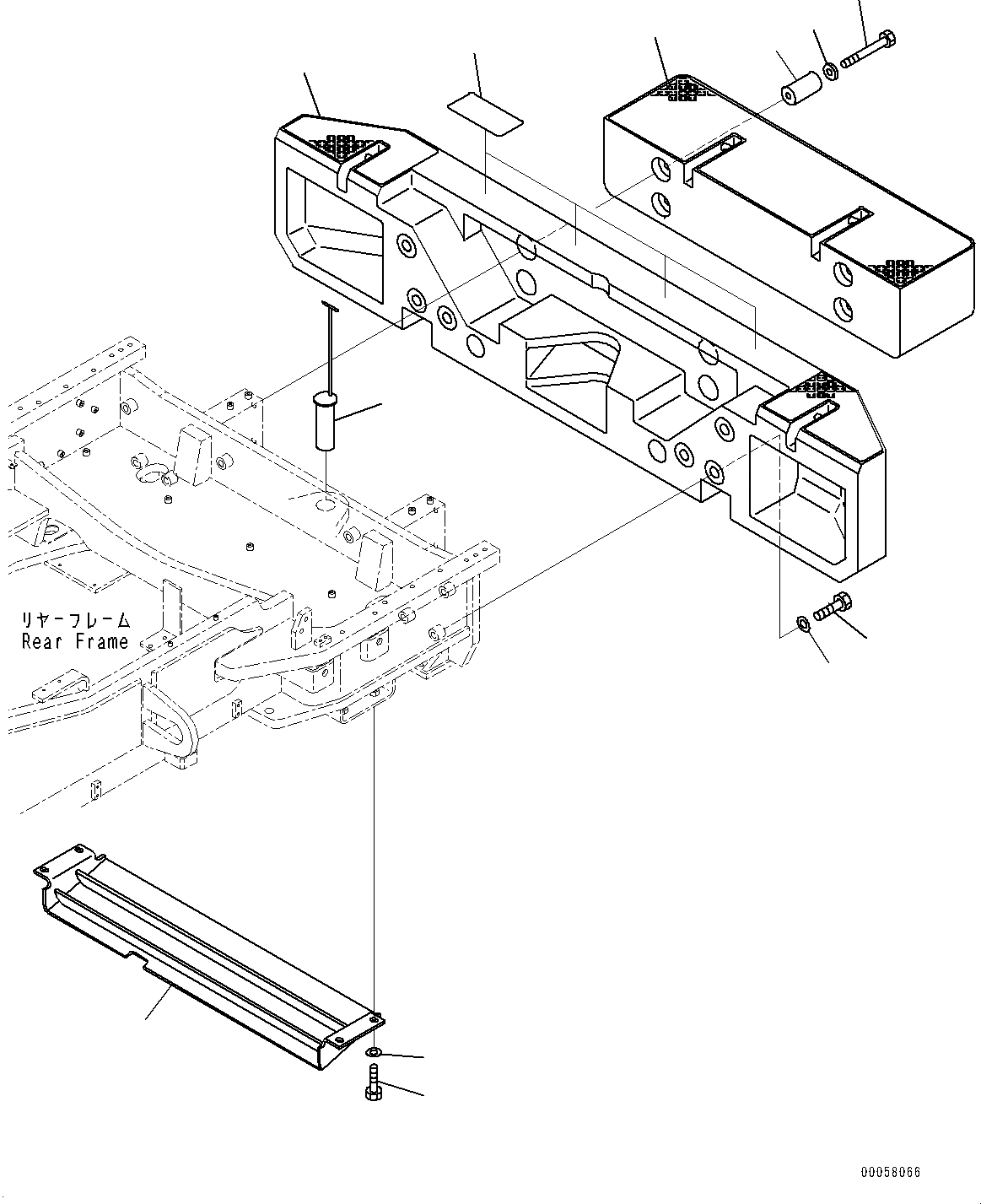 リヤーフレーム
Rear Frame

00058066