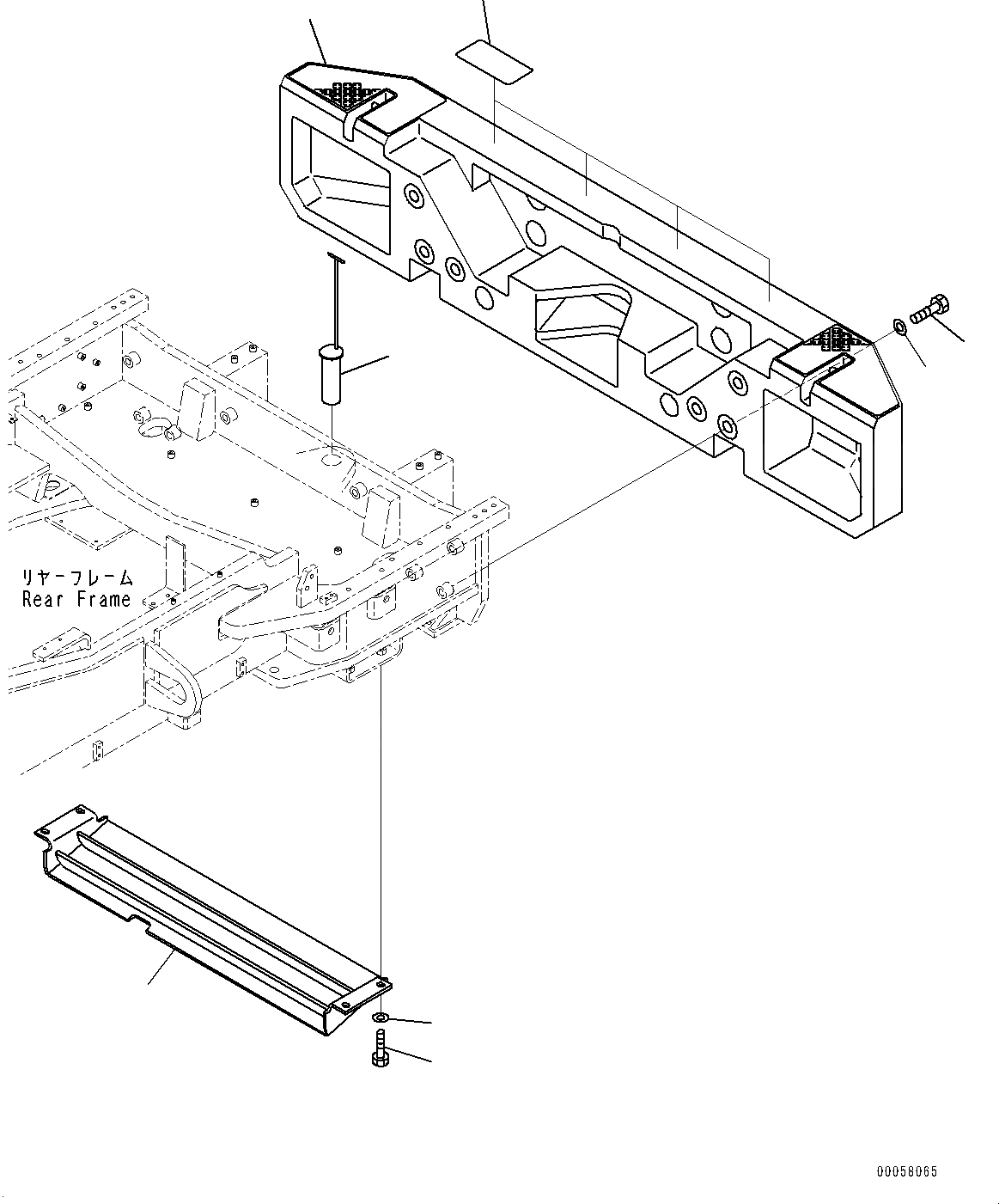 リヤーフレーム
Rear Frame

00058065