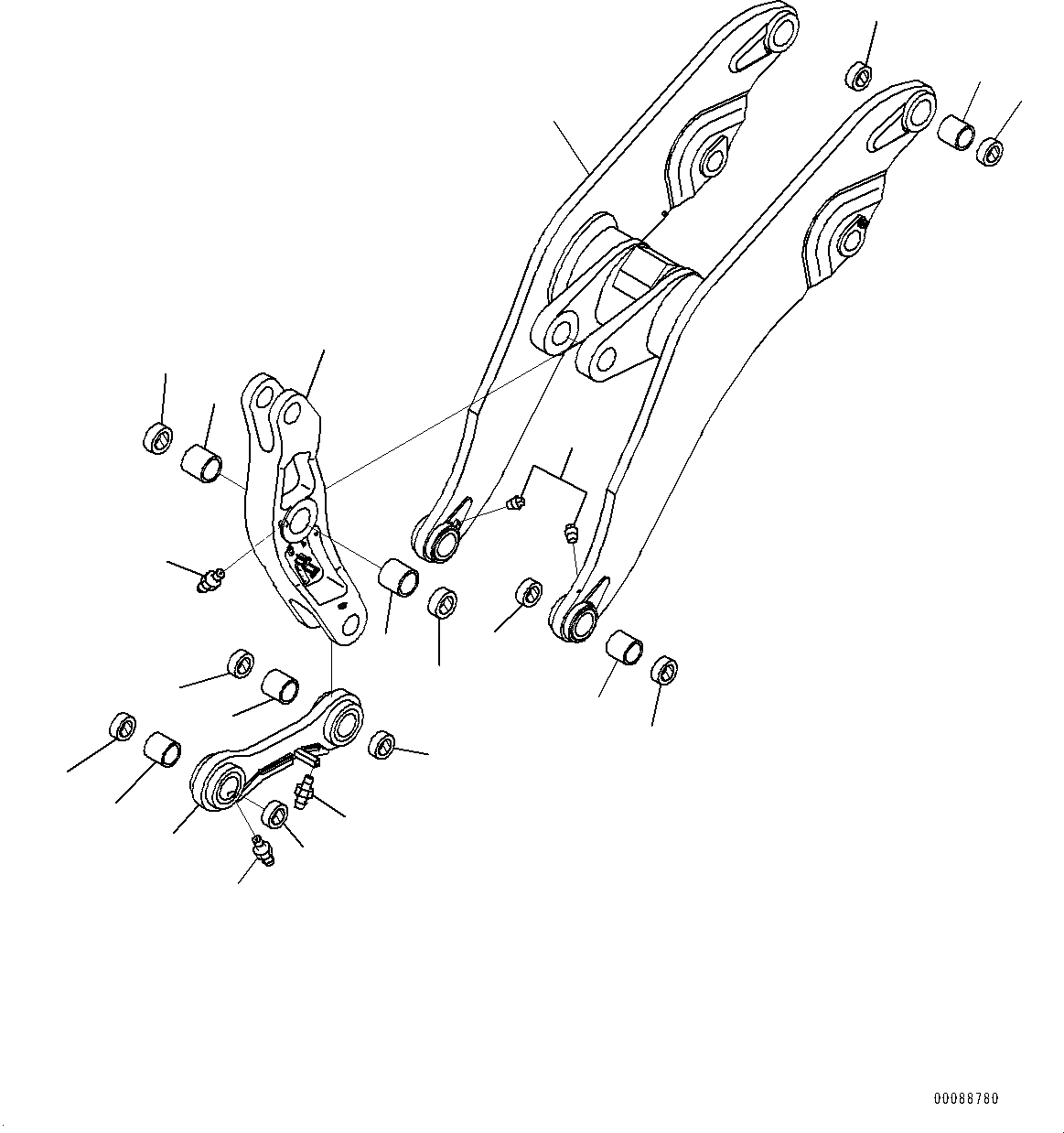 00088780