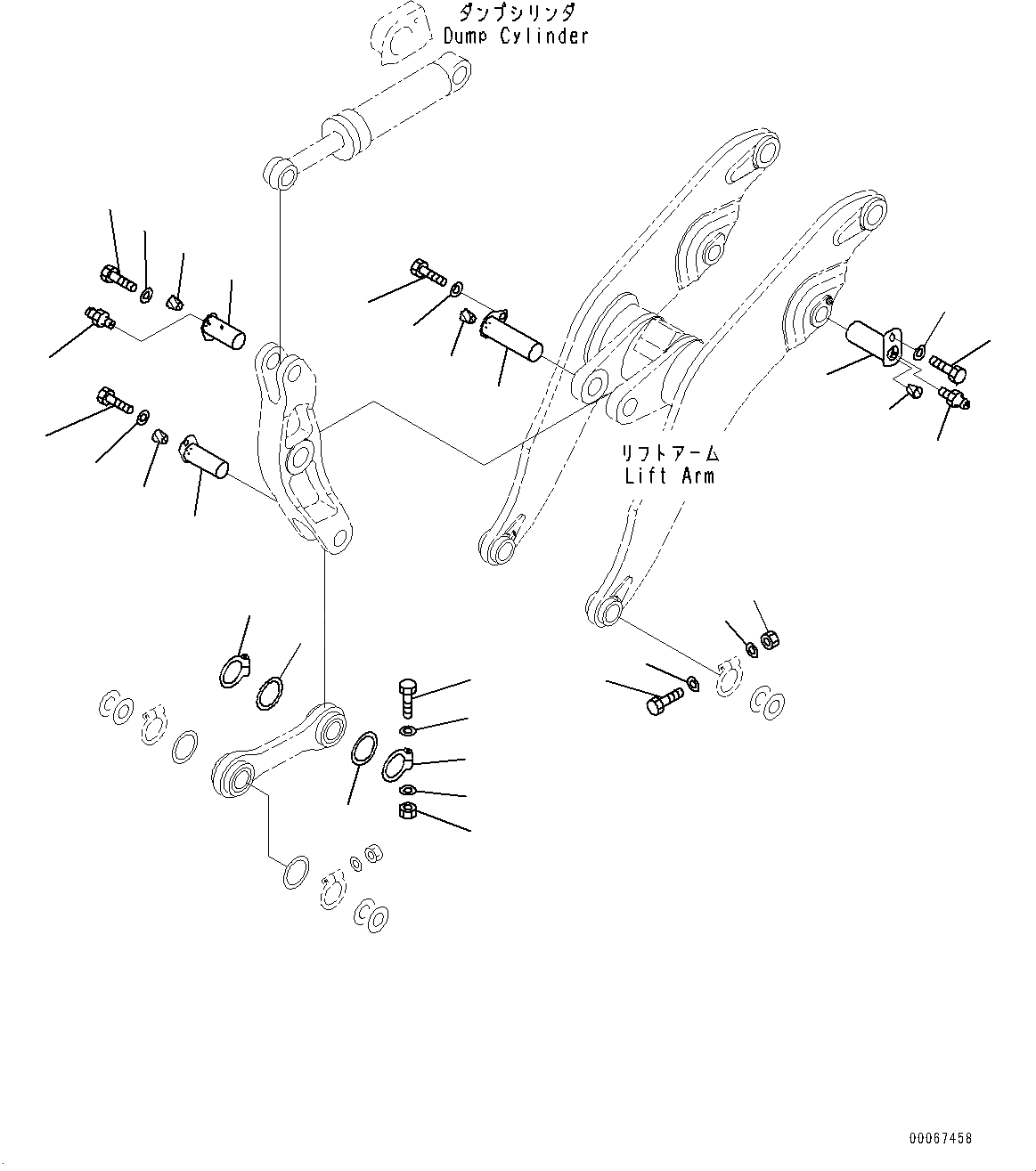 ダンプシリンダ
Dump Cylinder

リフトアーム
Lift Arm

00067458