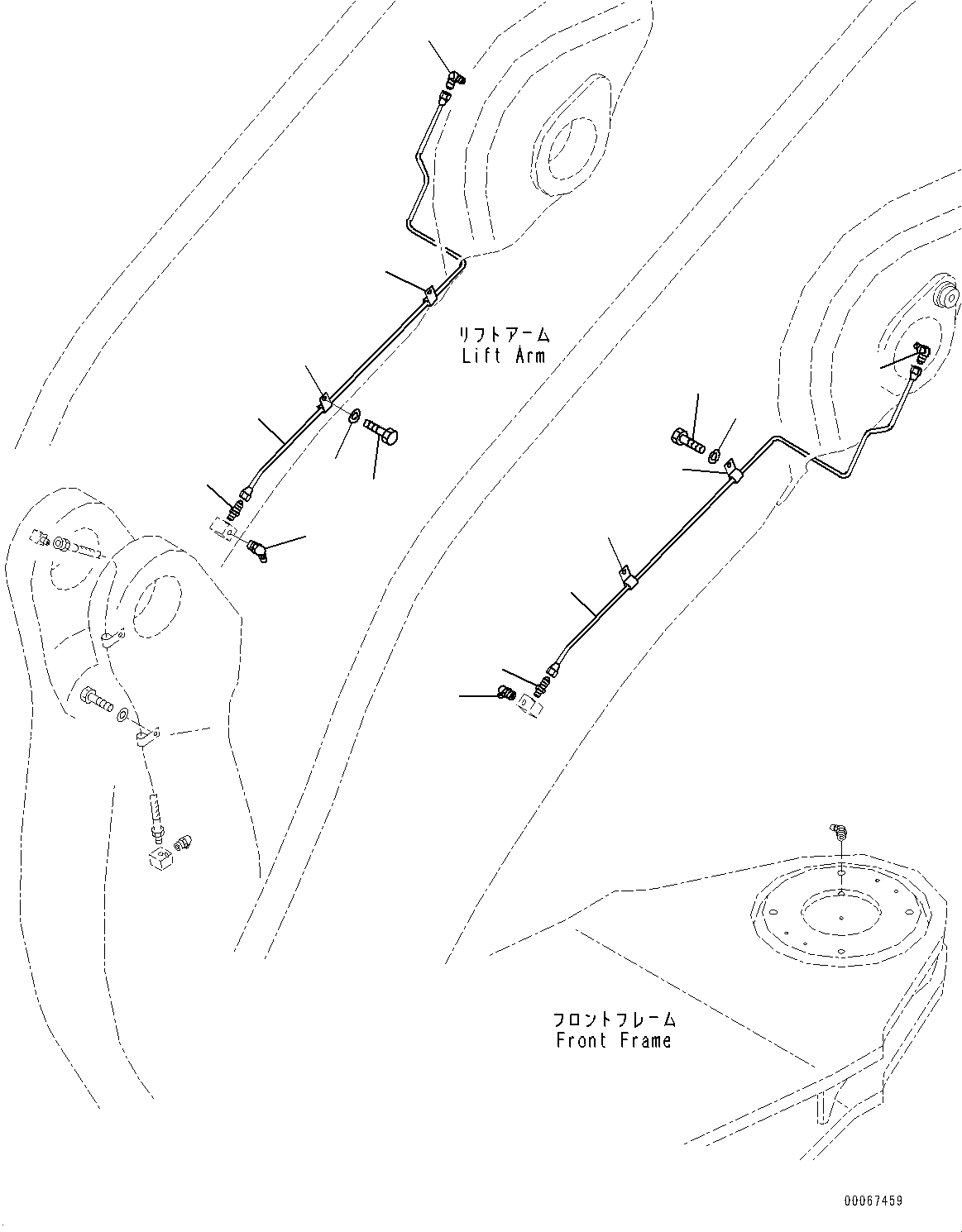 リフトアーム
Lift Arm

フロントフレーム
Front Frame

00067459