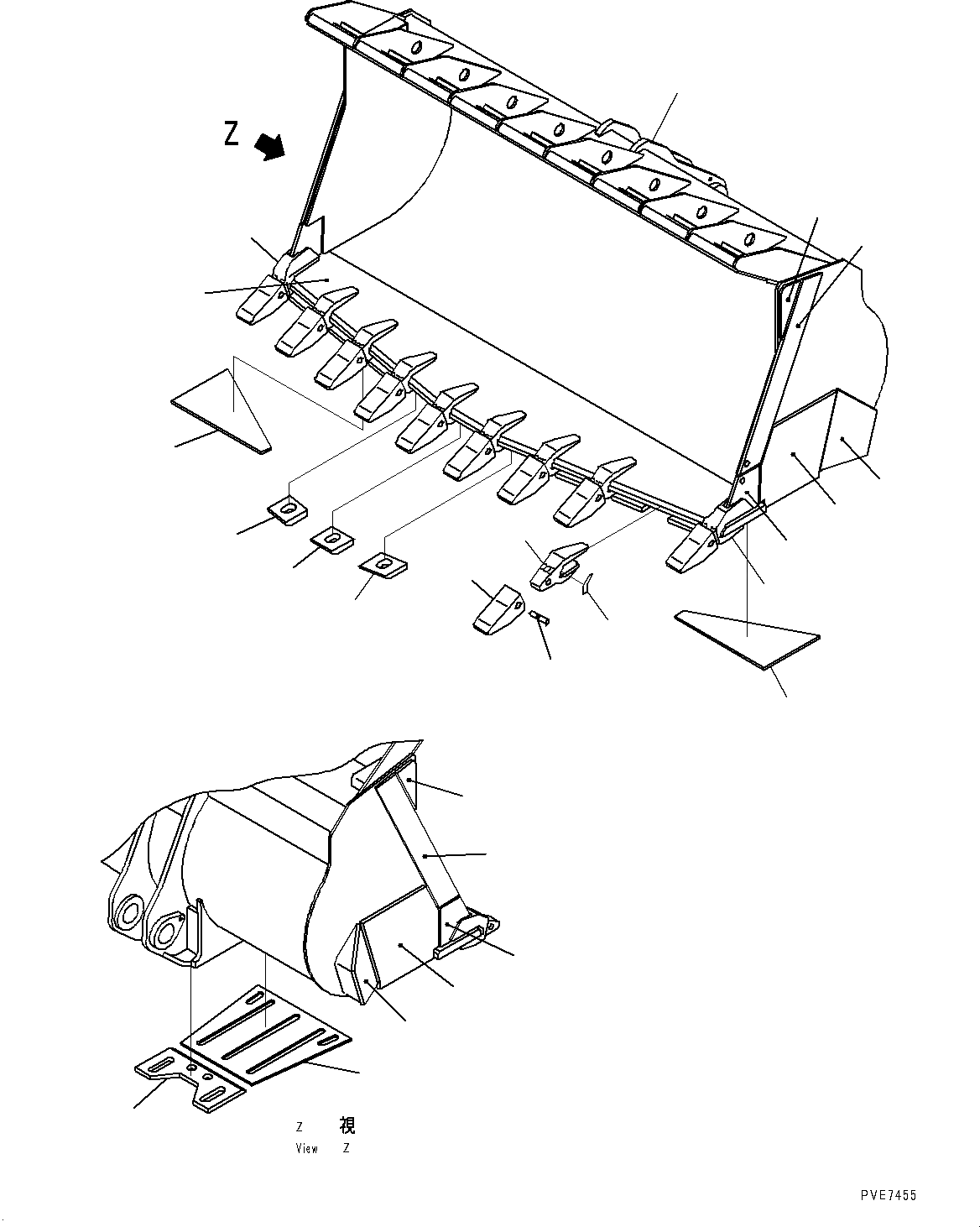 Z

Z 視
View Z

PVE7455