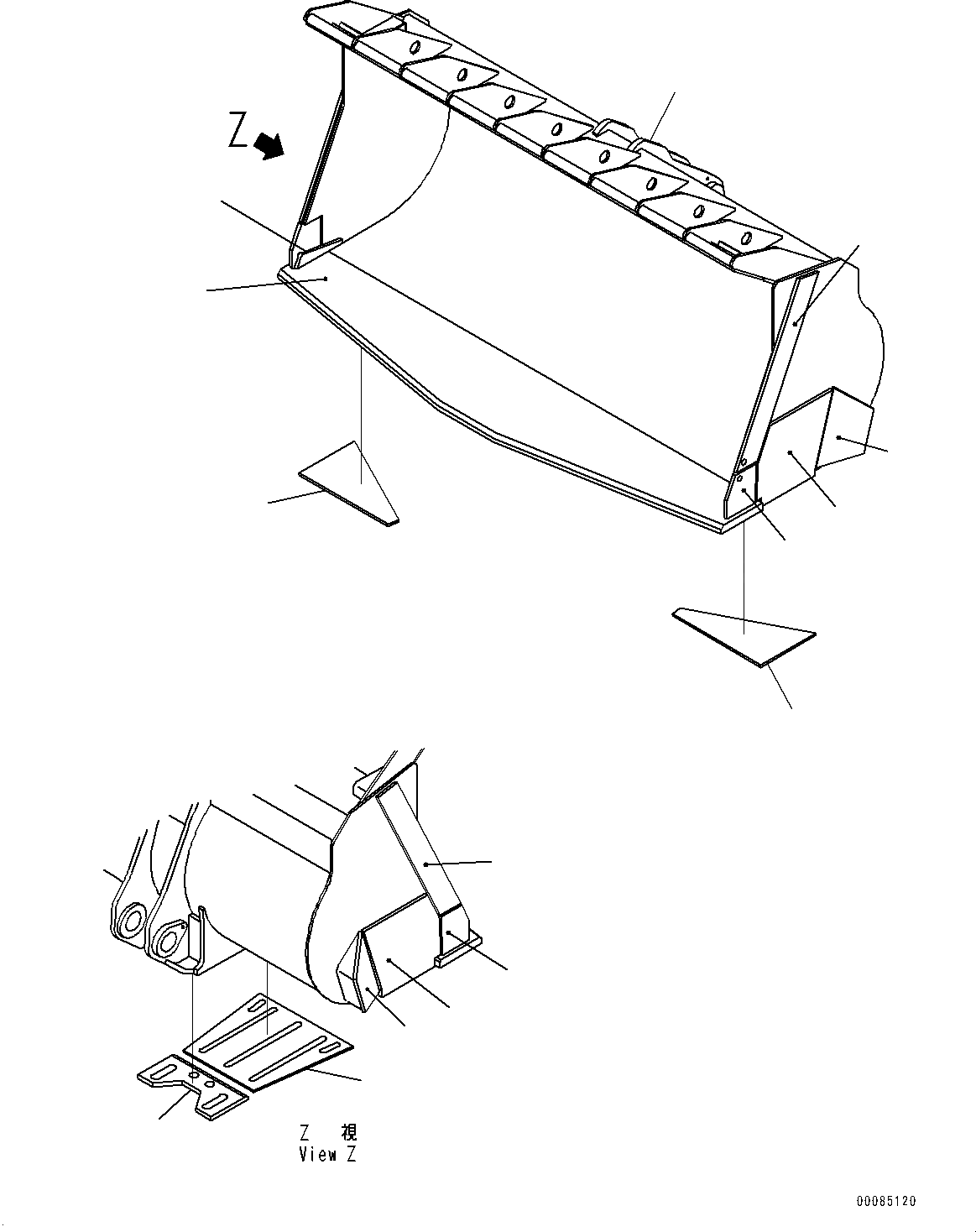 Z

Z 視
View Z

00085120