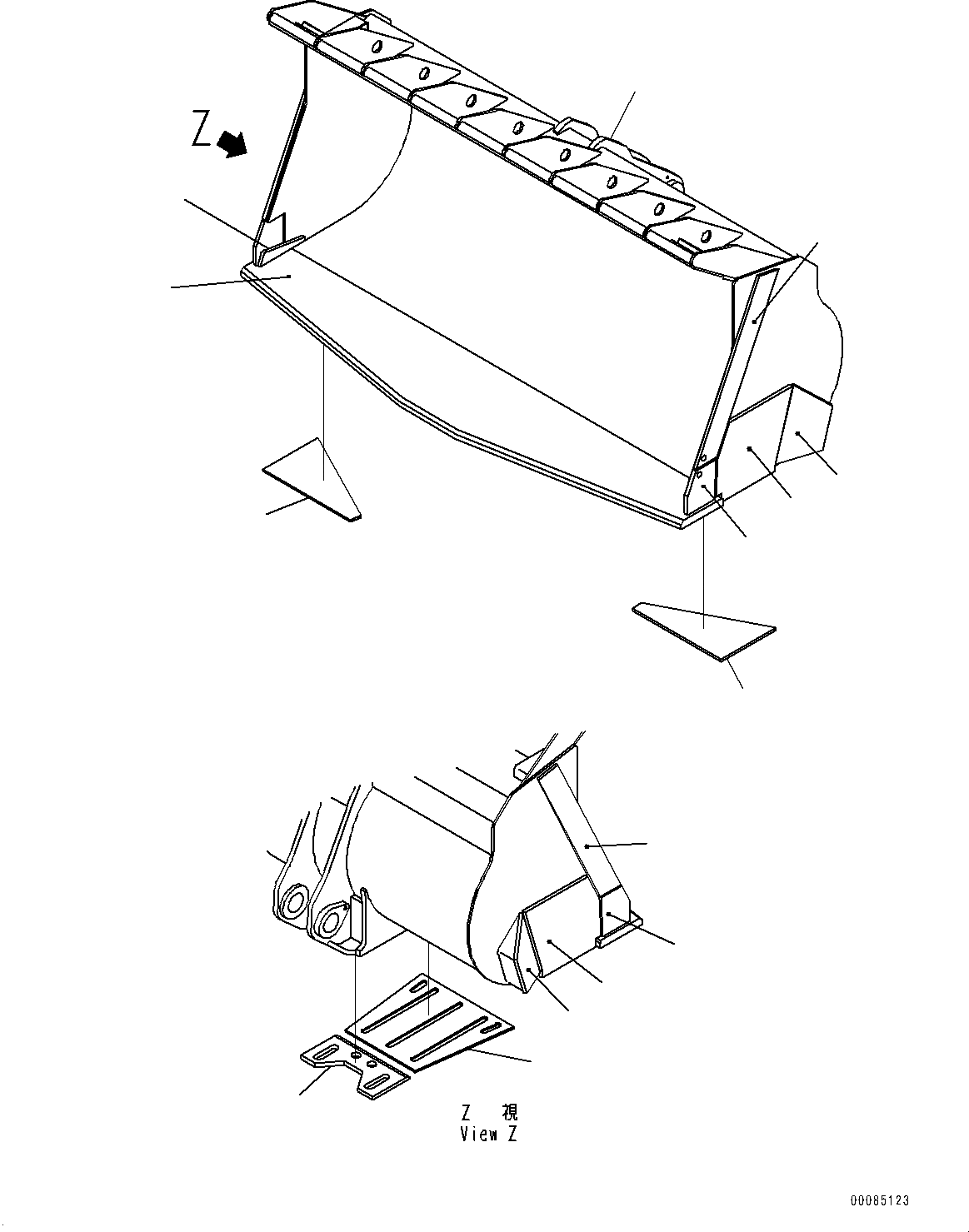 Z

Z 視
View Z

00085123