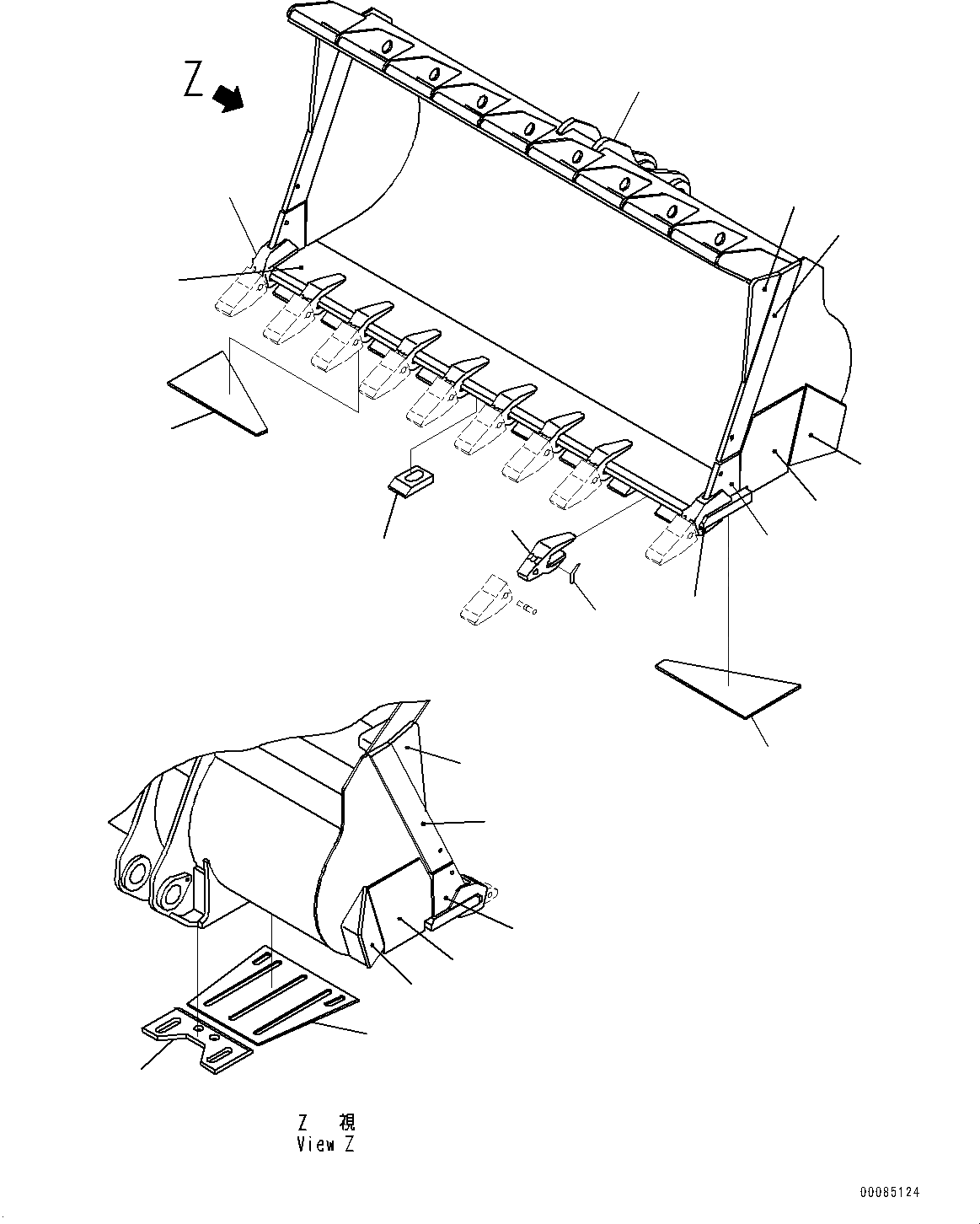 Z

Z 視
View Z

00085124