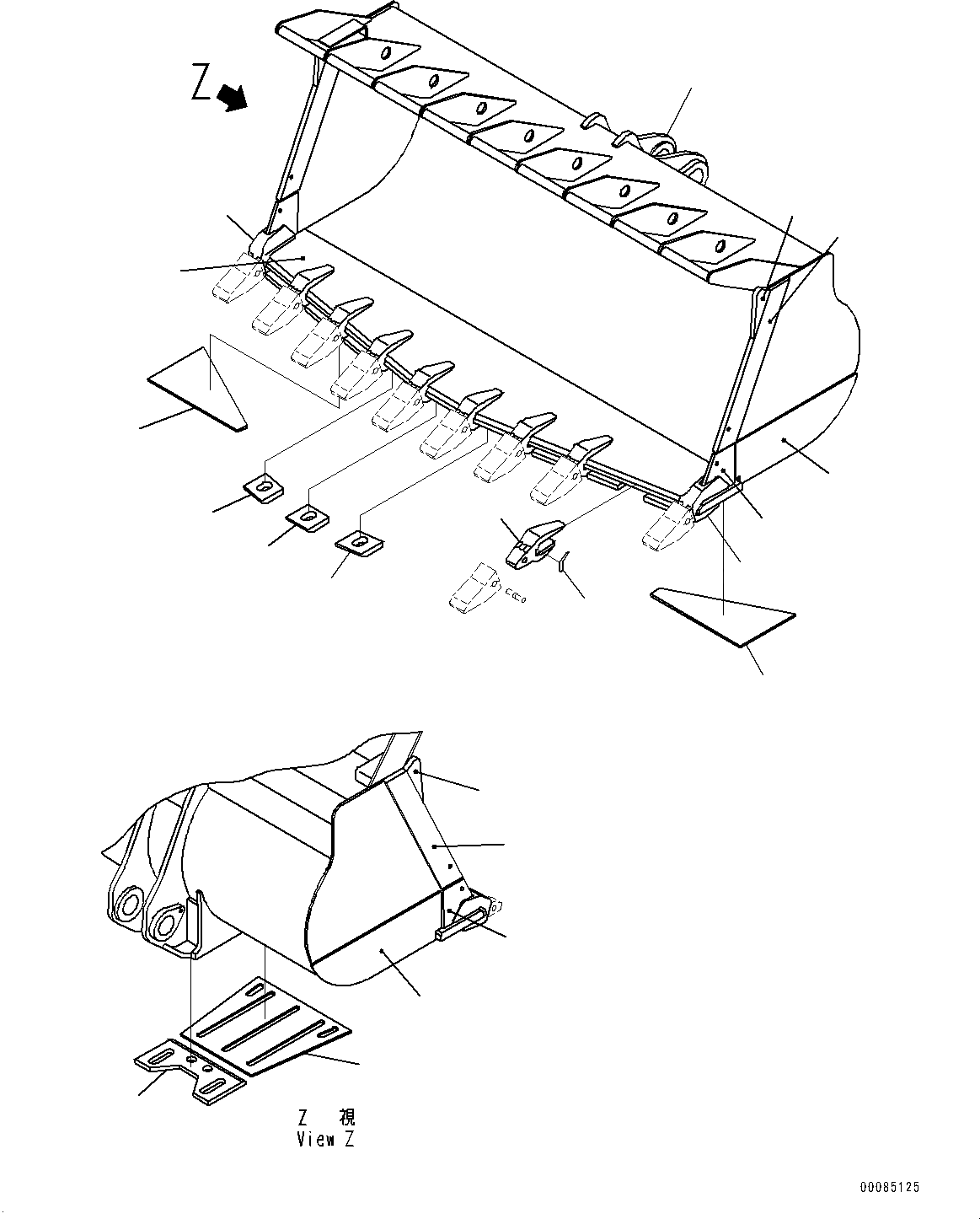 Z

Z 視
View Z

00085125