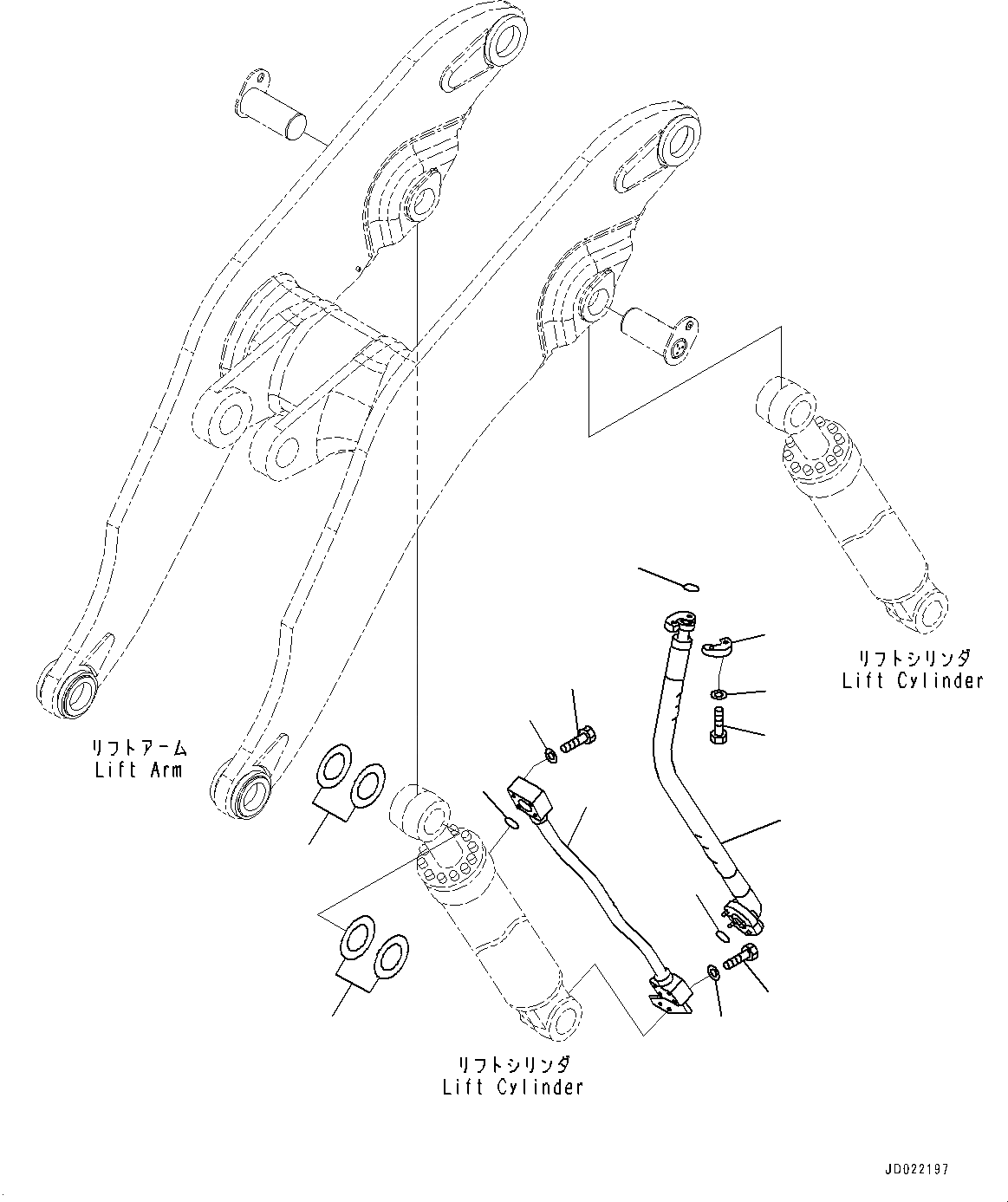 リフトシリンダ
Lift Cylinder

リフトアーム
Lift Arm

リフトシリンダ
Lift Cylinder

JD022197