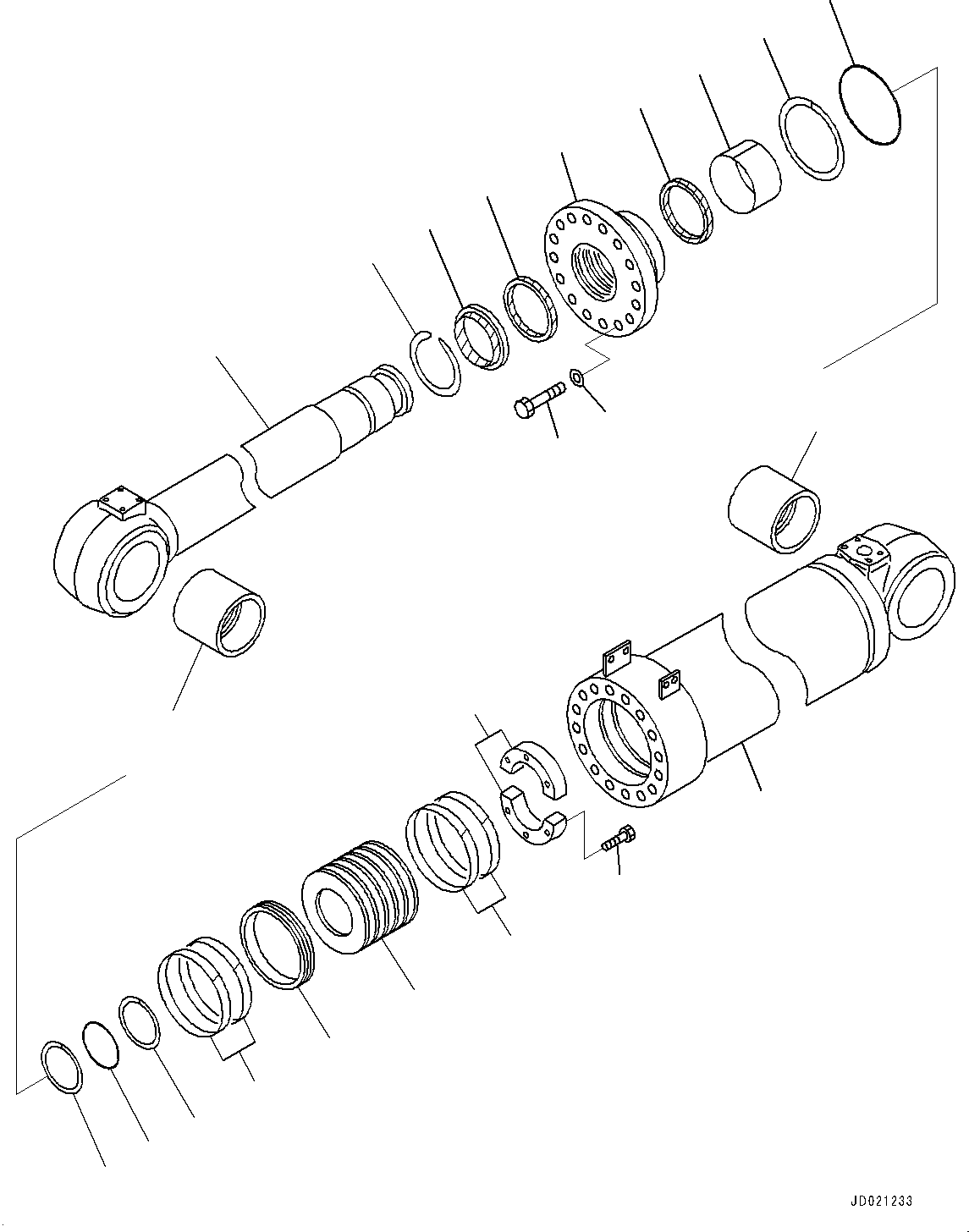 JD021233