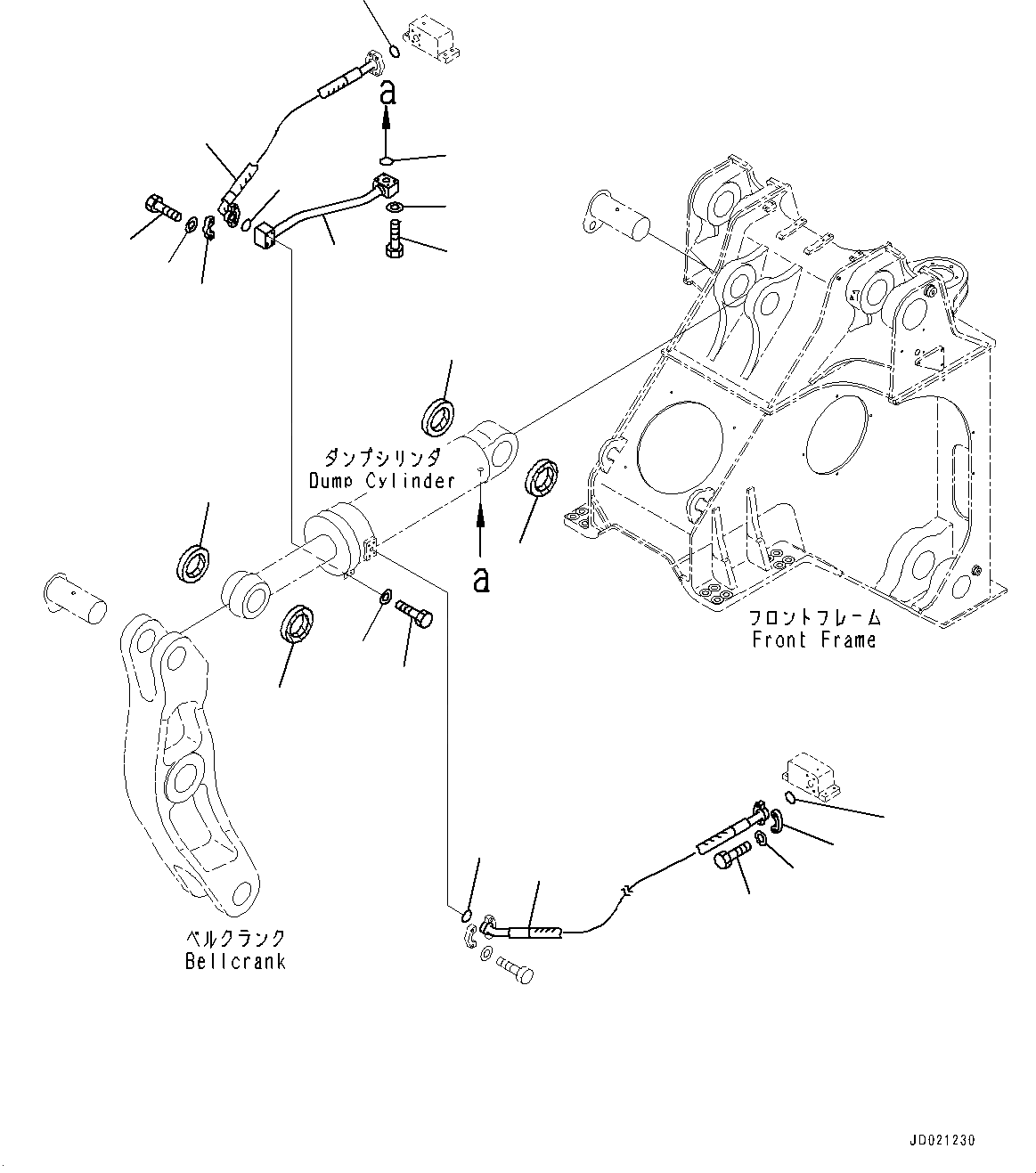 a

ダンプシリンダ
Dump Cylinder

a

フロントフレーム
Front Frame

ベルクランク
Bellcrank

JD021230