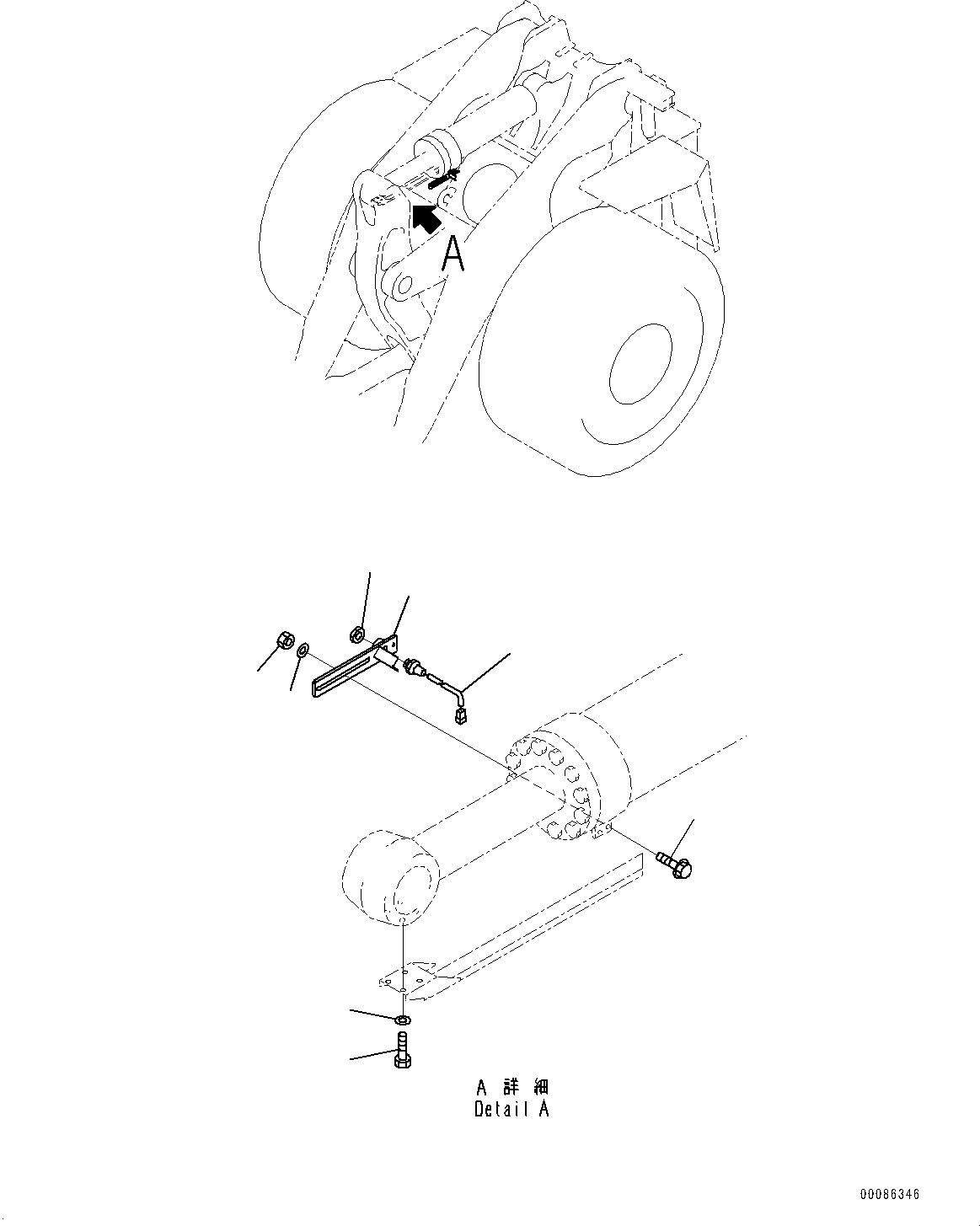 A

A 詳 細
Detail A

00086346