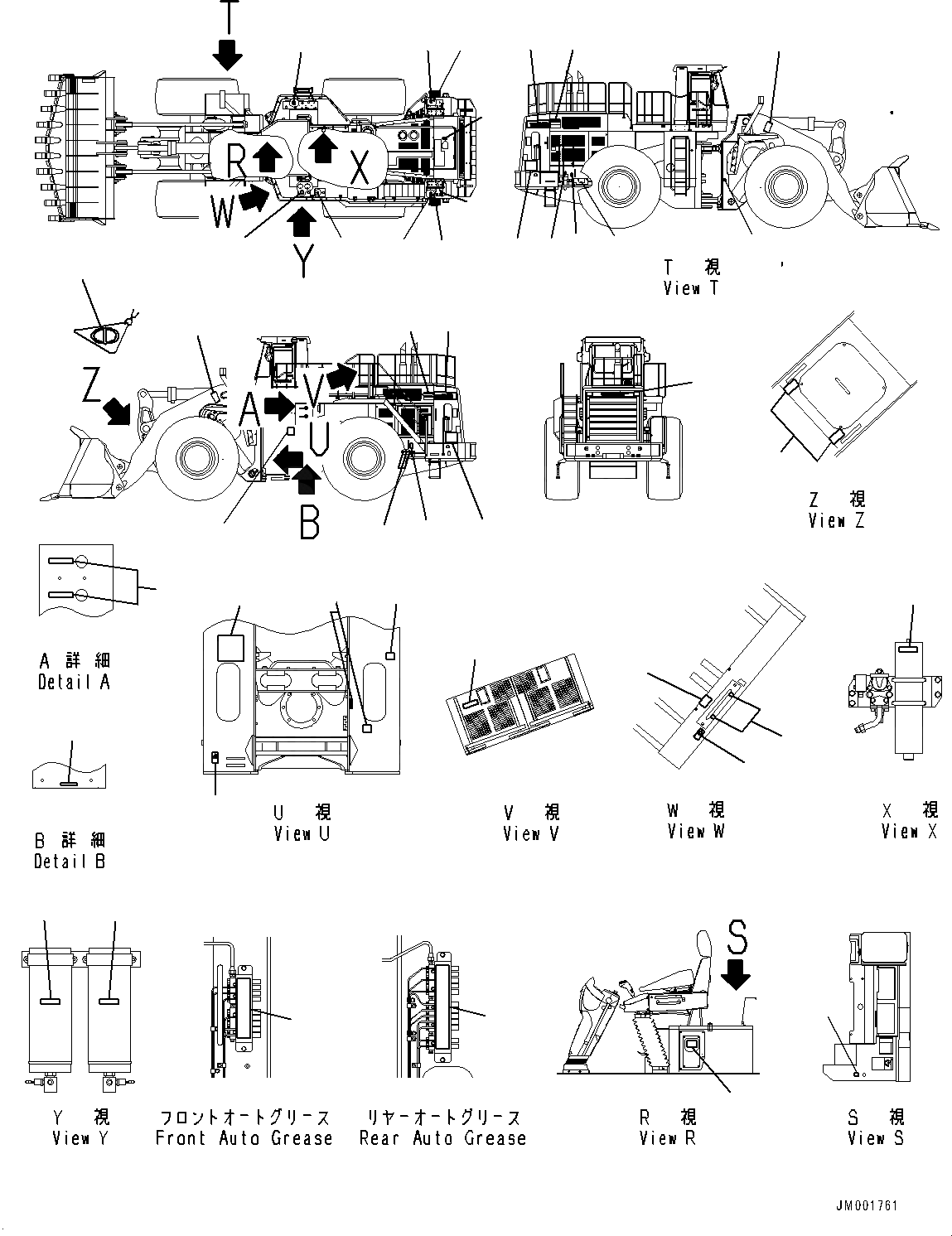 T
R
X
W
Y

T 視
View T

Z
A
V
U
B

Z 視
View Z

A 詳 細
Detail A

B 詳 細
Detail B

U 視
View U

V 視
View V

W 視
View W

X 視
View X

S

Y 視
View Y

フロントオートグリース
Front Auto Grease

リヤーオートグリース
Rear Auto Grease

R 視
View R

S 視
View S

JM001761