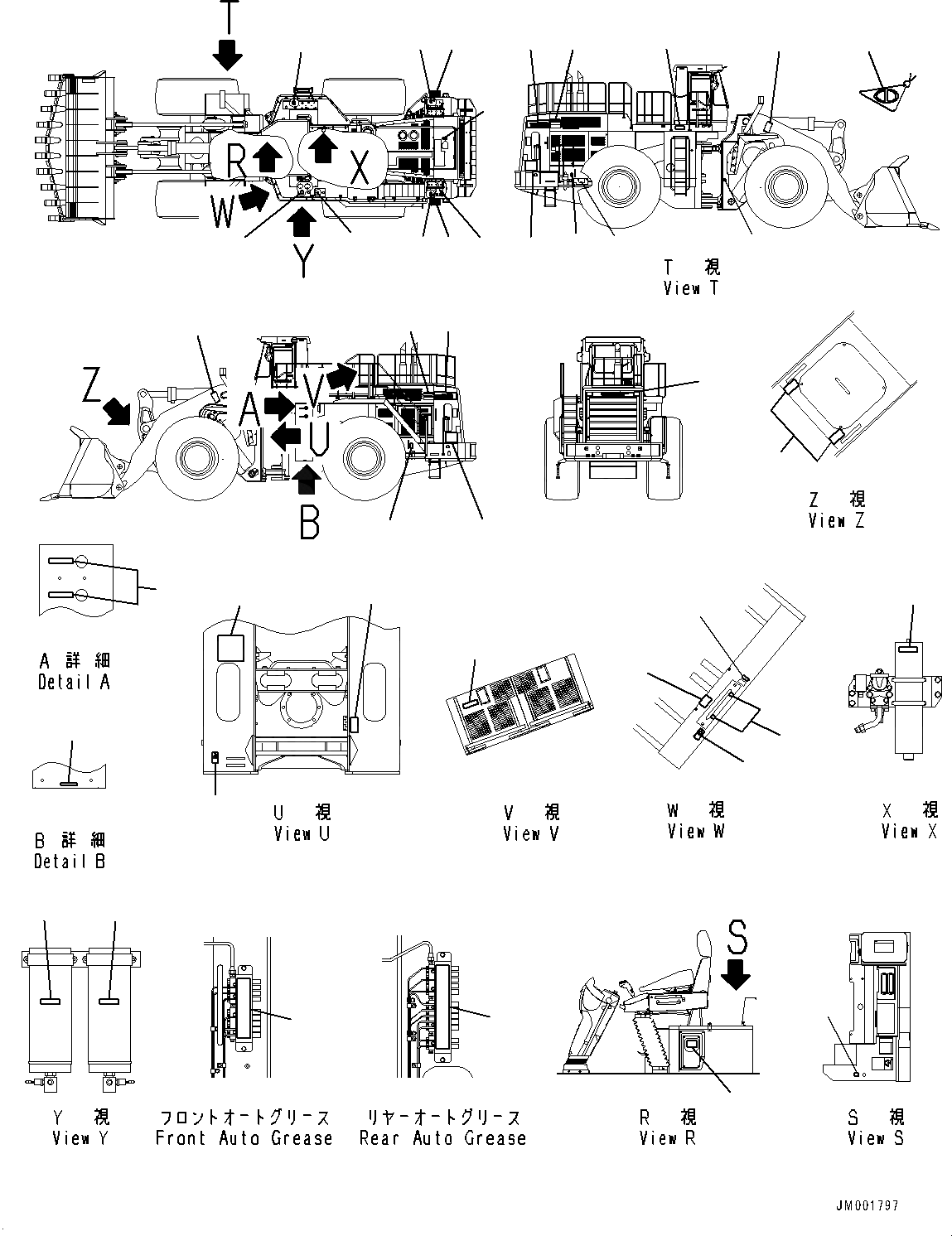 T

R

X

W

Y

T 視
View T

Z

A

V

U

B

Z 視
View Z

A 詳細
Detail A

B 詳細
Detail B

U 視
View U

V 視
View V

W 視
View W

X 視
View X

S

Y 視
View Y

フロントオートグリース
Front Auto Grease

リヤーオートグリース
Rear Auto Grease

R 視
View R

S 視
View S

JM001797