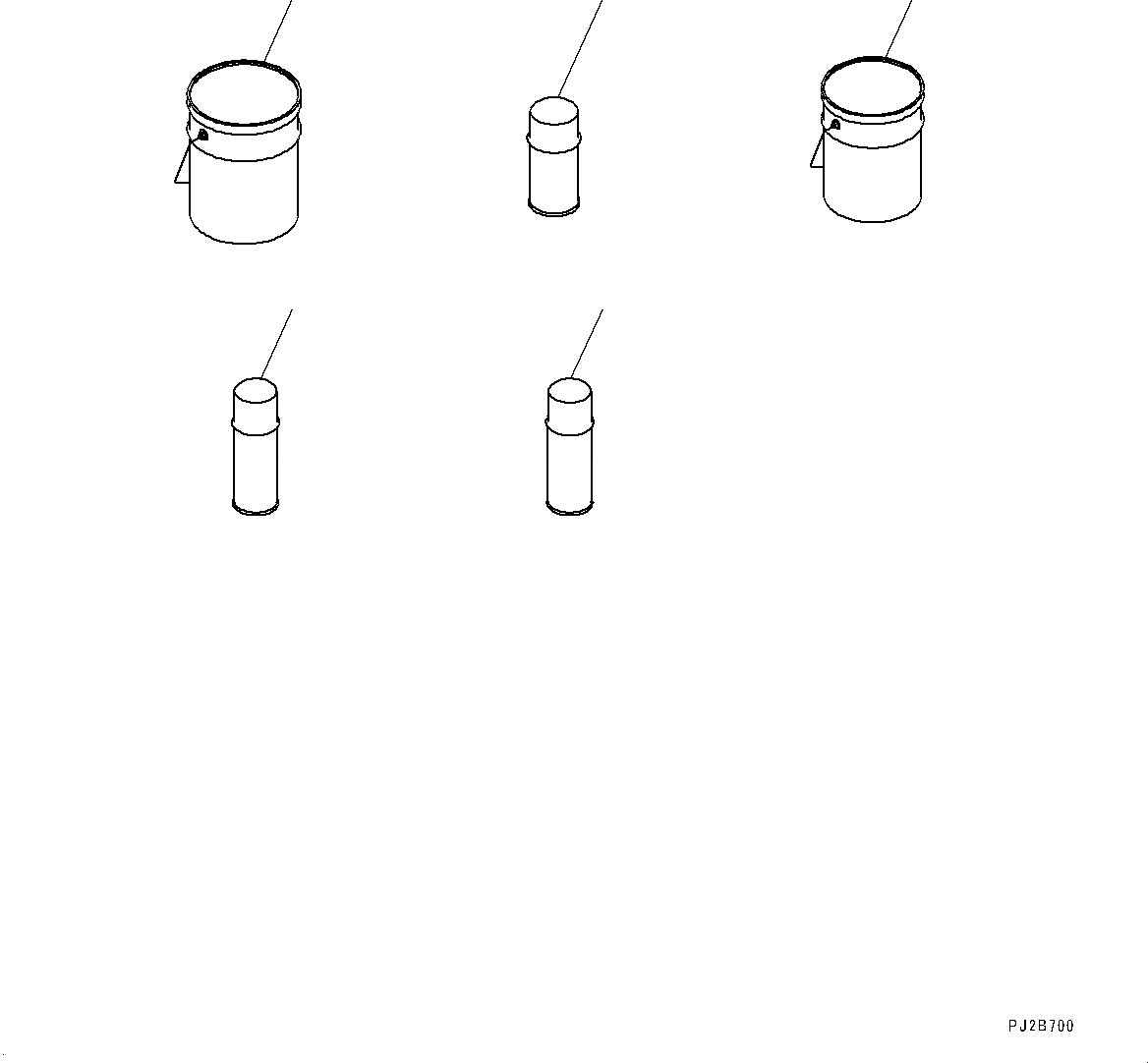 PJ2B700