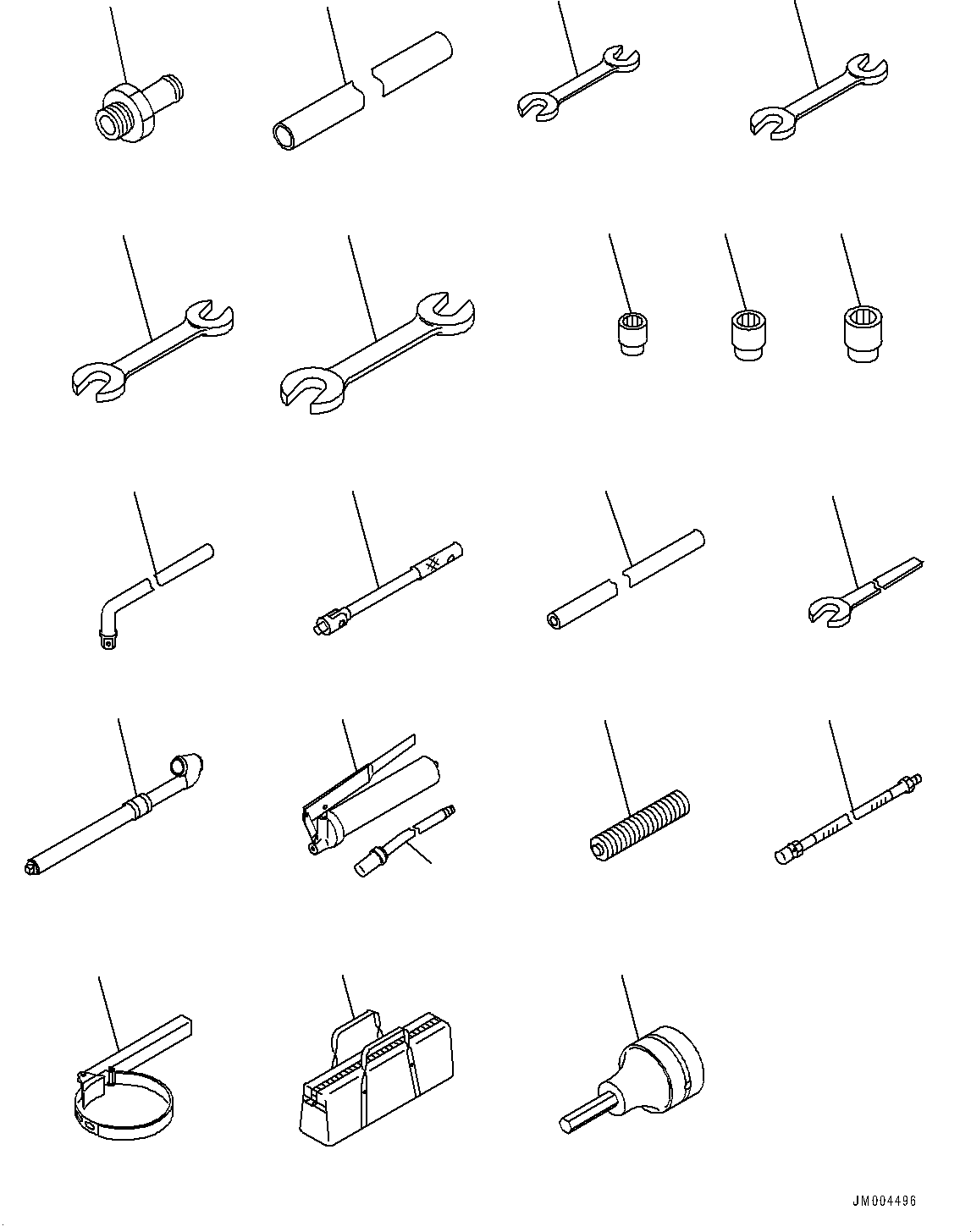 JM004496