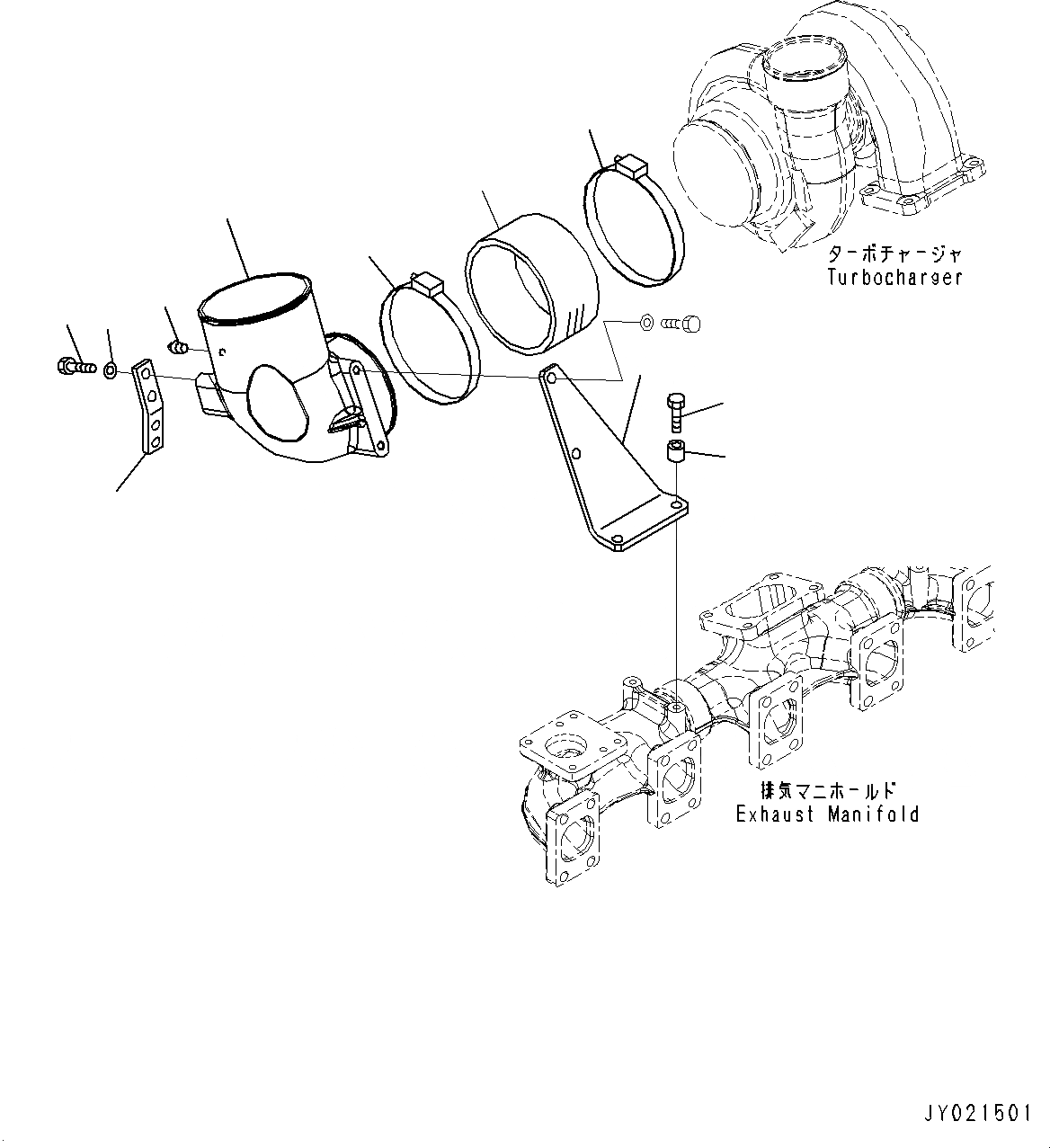 ターボチャージャ
Turbocharger

排気マニホールド
Exhaust Manifold

JY021501