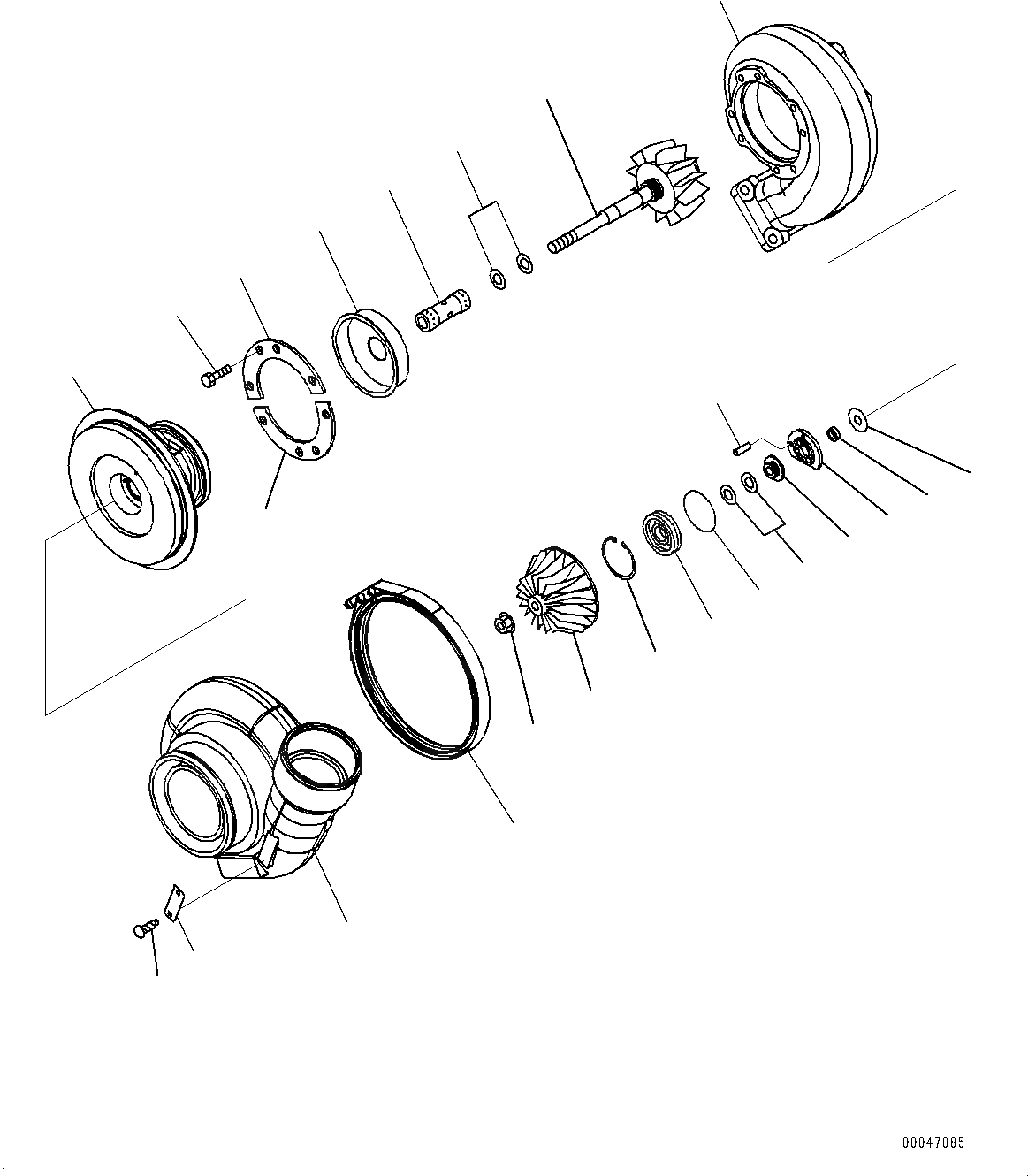 00047085