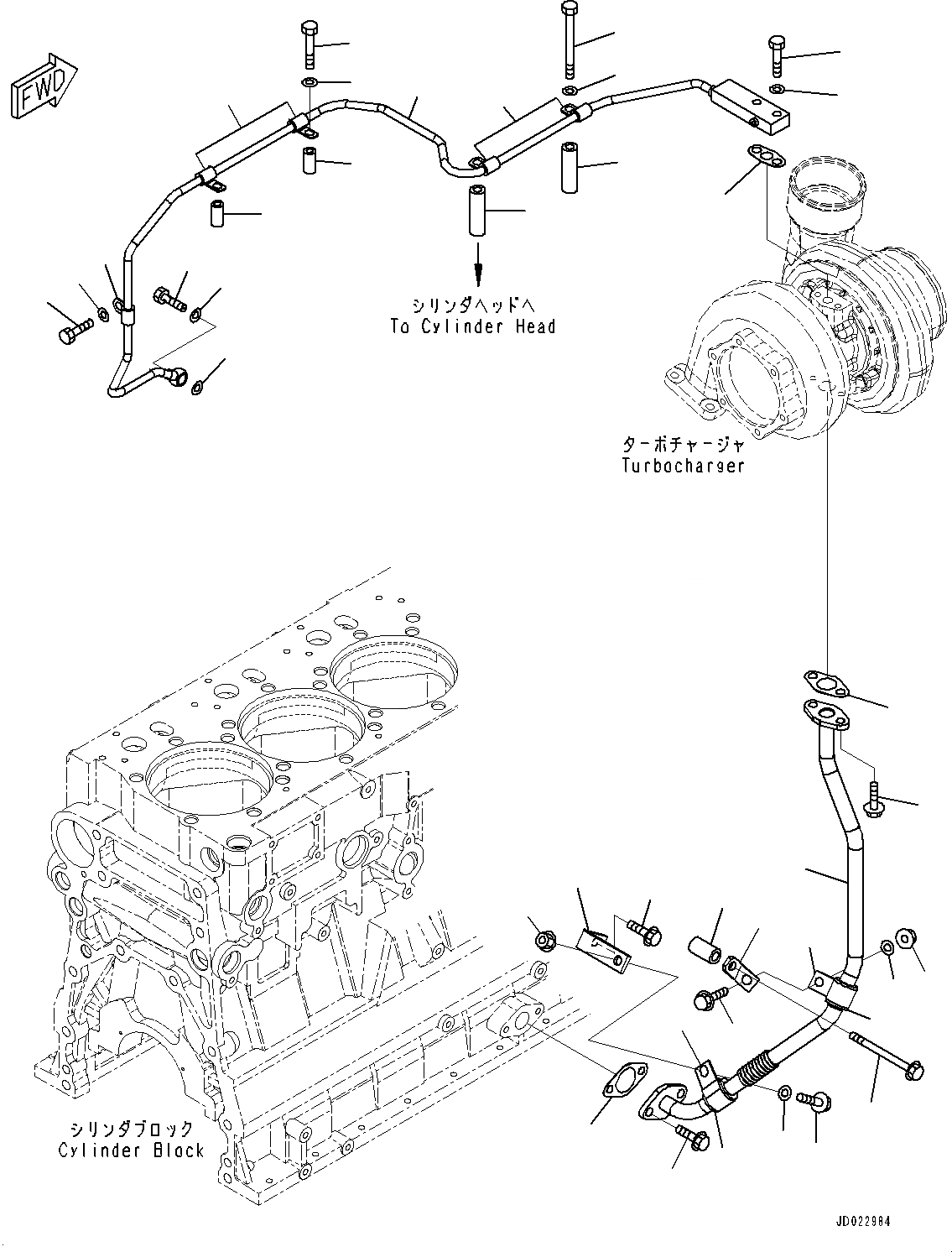 FWD

シリンダヘッドへ
To Cylinder Head

ターボチャージャ
Turbocharger

シリンダブロック
Cylinder Block

JD022984