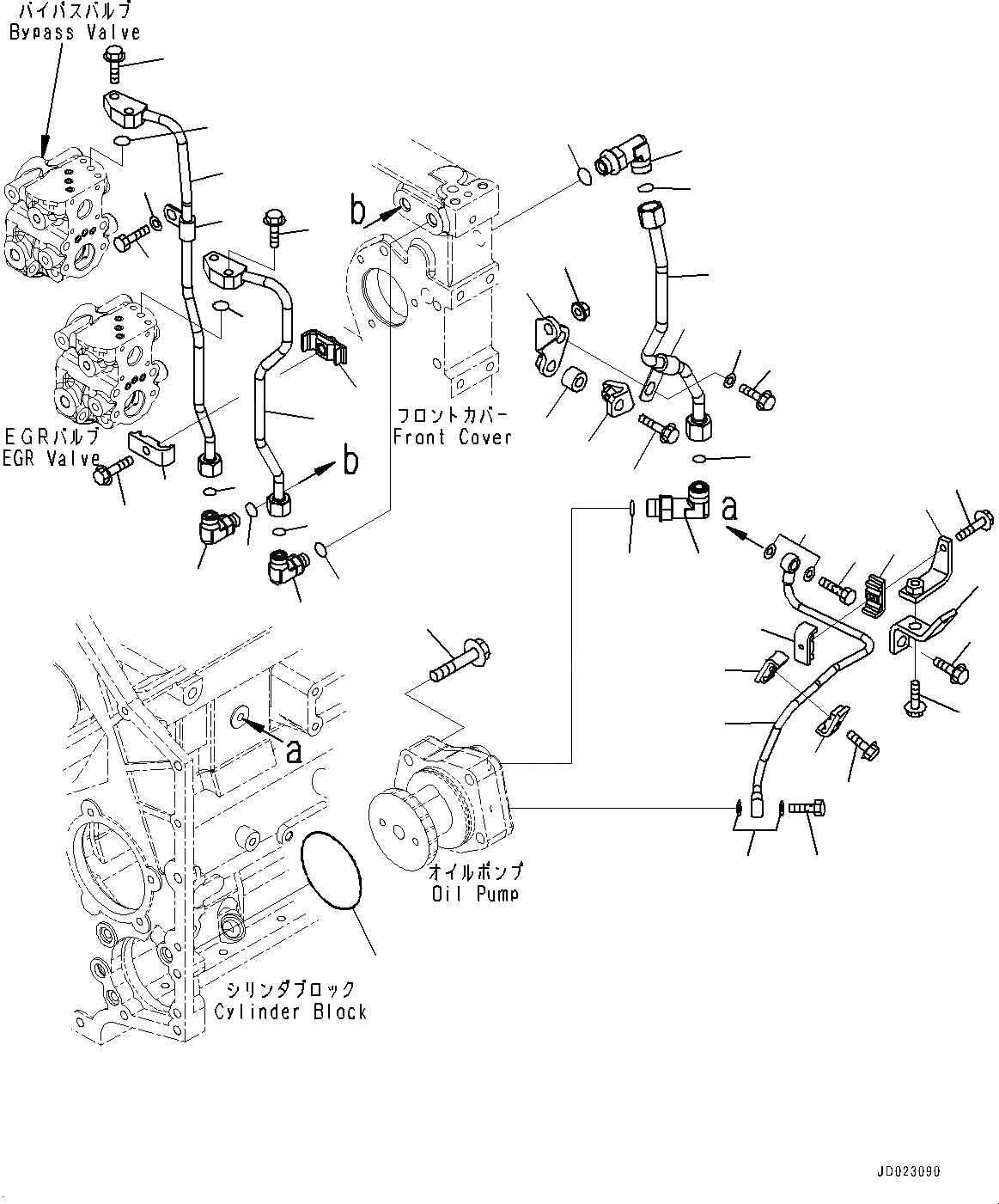 バイパスバルブ
Bypass Valve

b

フロントカバー
Front Cover

EGRバルブ
EGR Valve

b

a

a

オイルポンプ
Oil Pump

シリンダブロック
Cylinder Block

JD023090