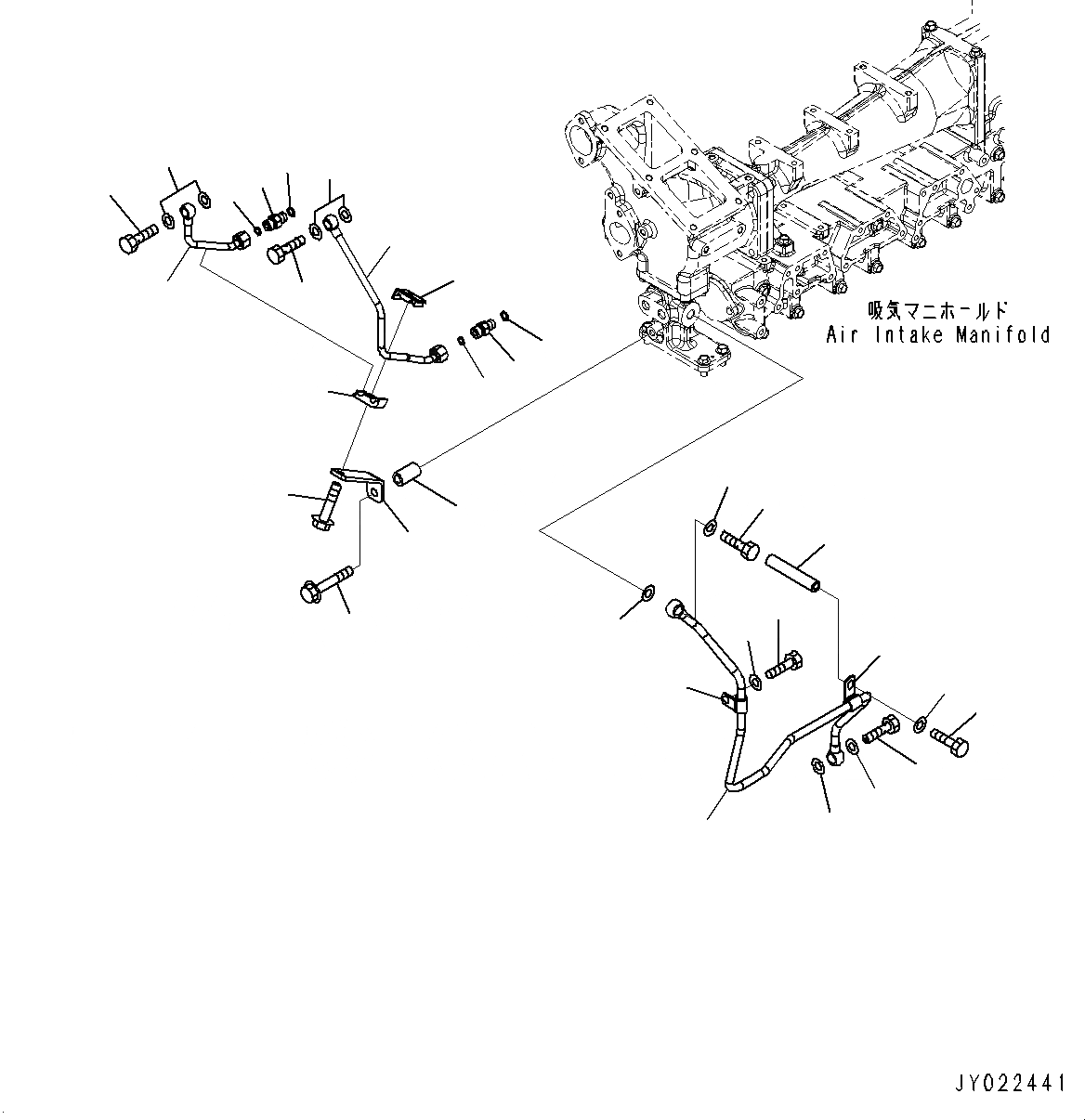 吸気マニホールド
Air Intake Manifold

JY022441