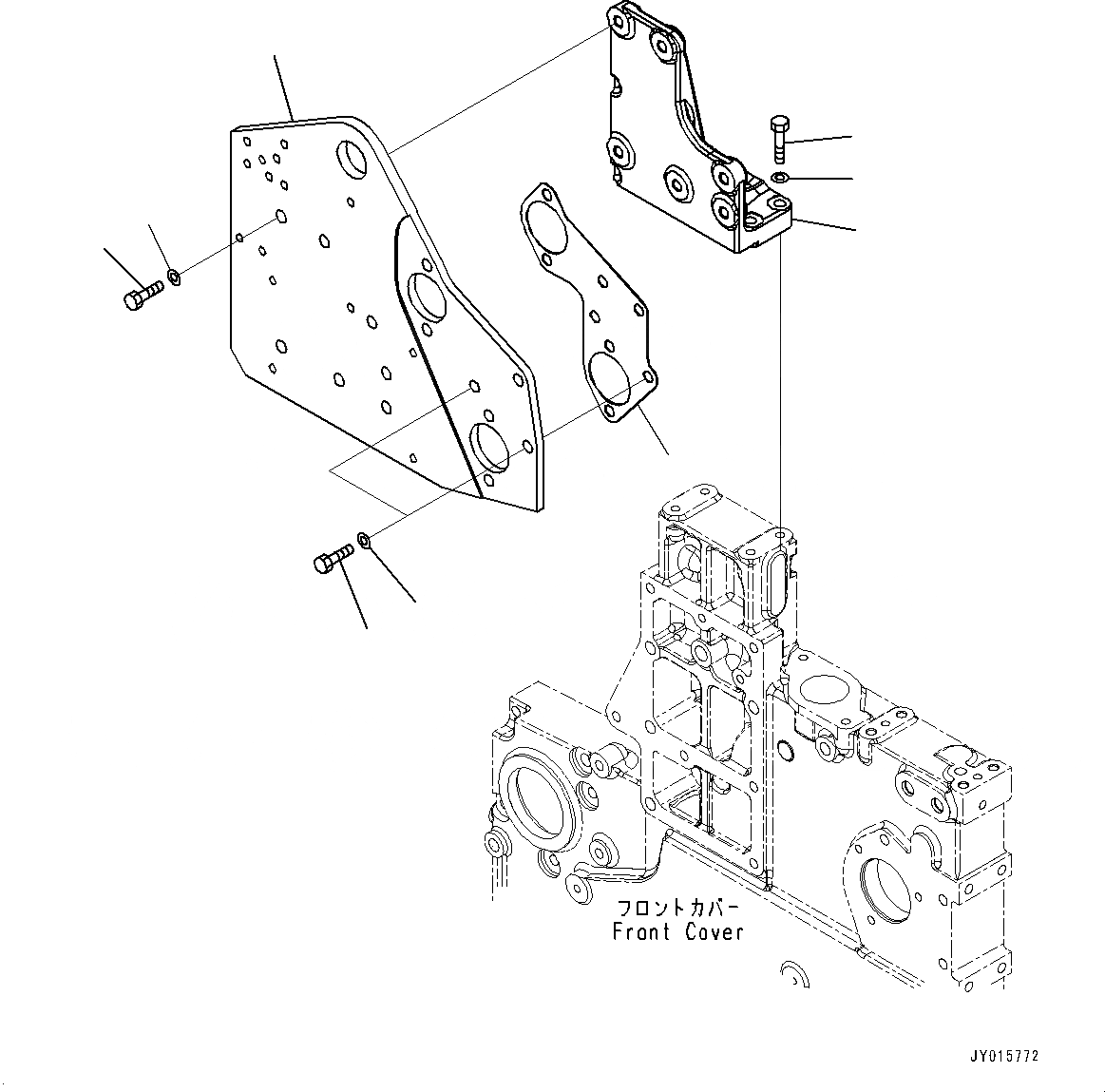 フロントカバー
Front Cover

JY015772