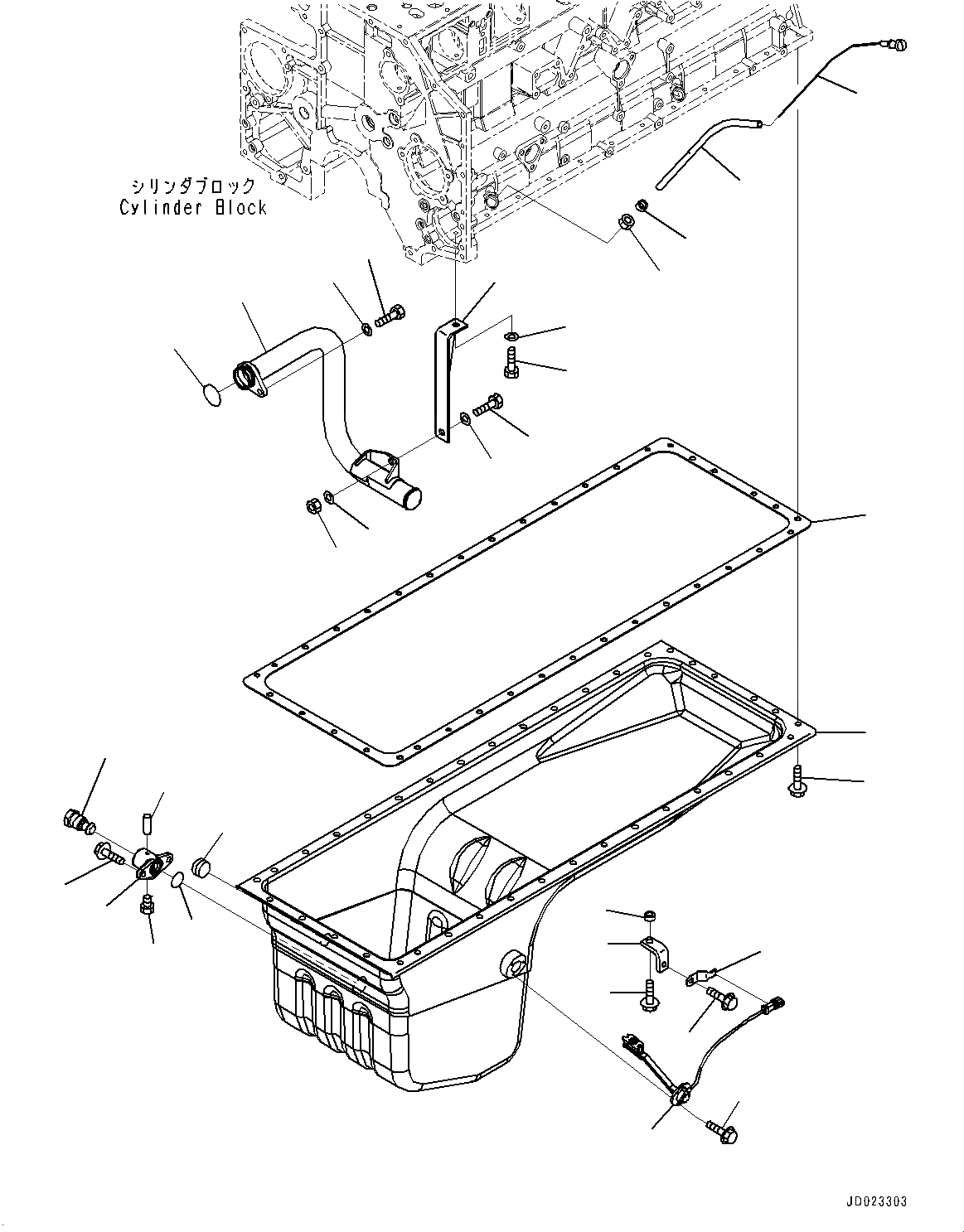 シリンダブロック
Cylinder Block

JD023303