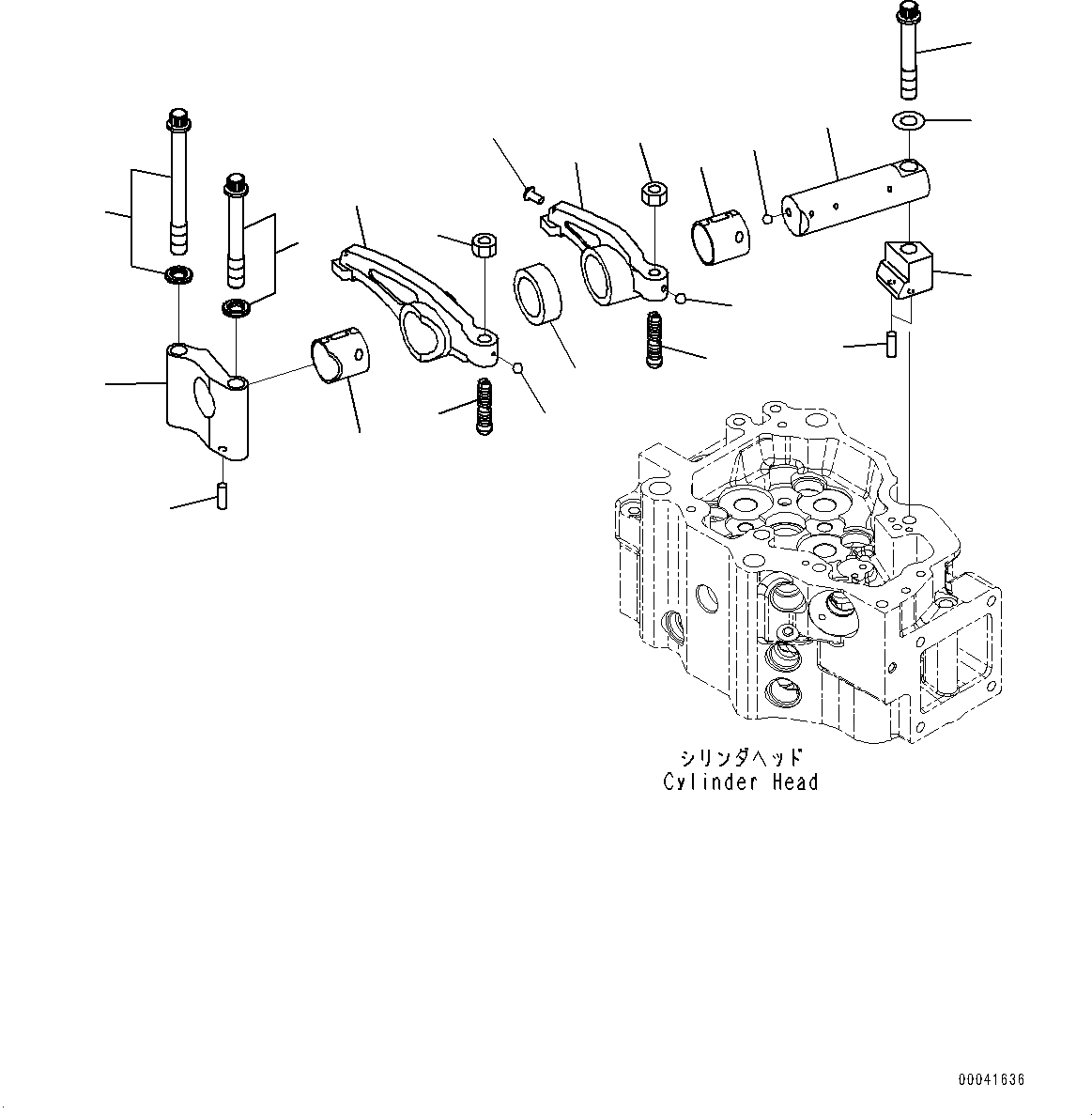 シリンダヘッド
Cylinder Head

00041636