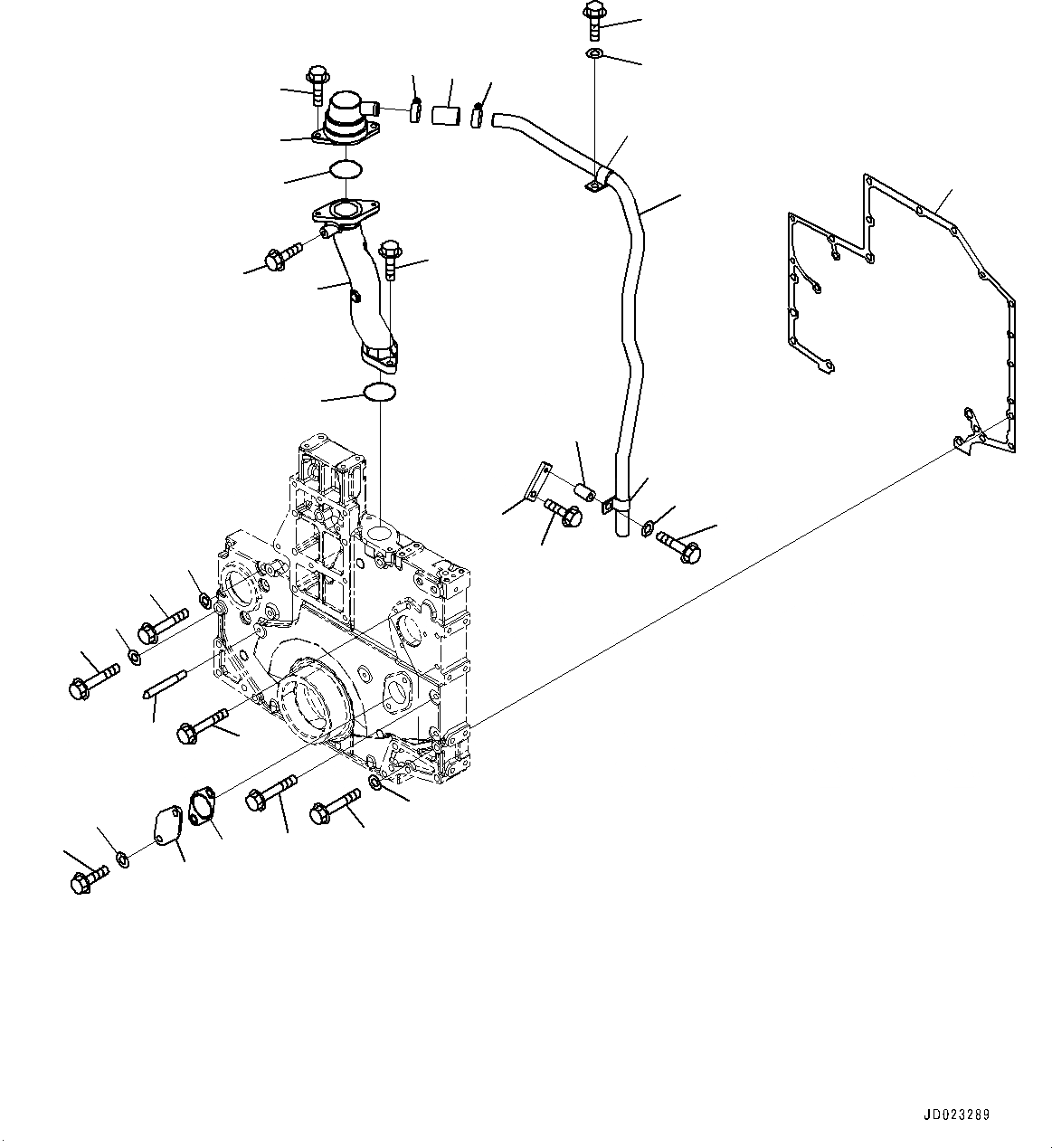 JD023289