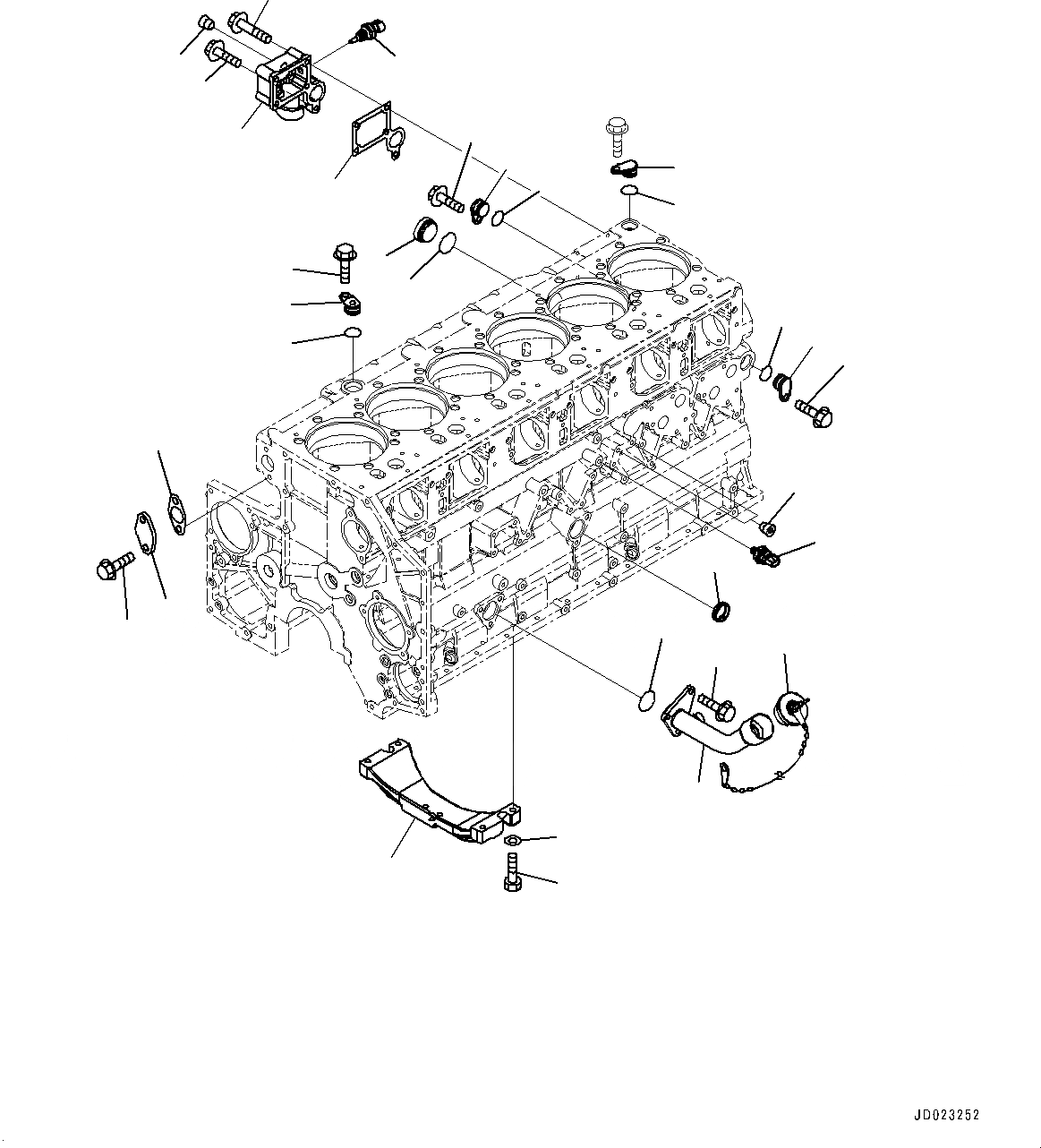 JD023252