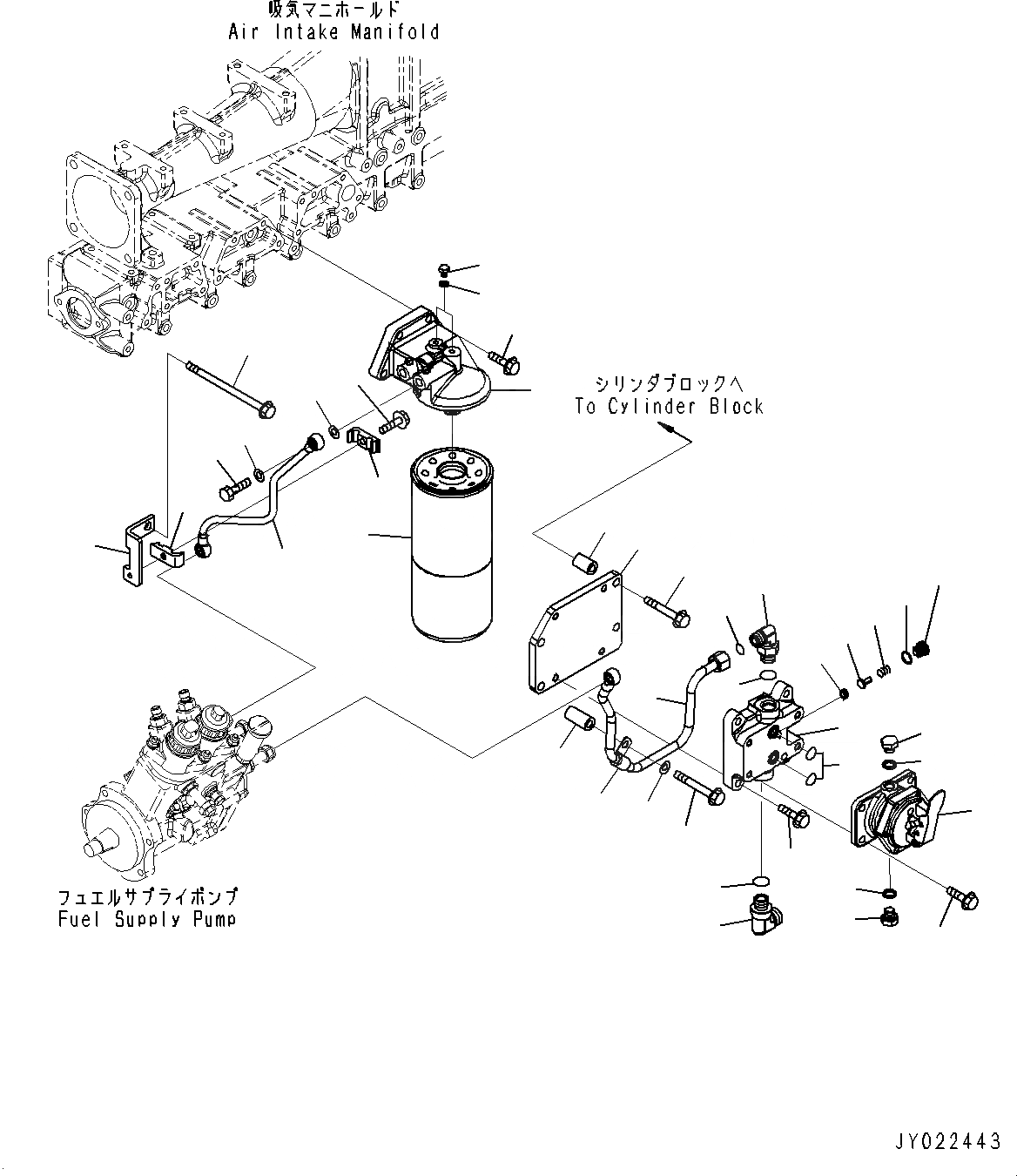 吸気マニホールド
Air Intake Manifold

シリンダブロックへ
To Cylinder Block

フュエルサプライポンプ
Fuel Supply Pump

JY022443