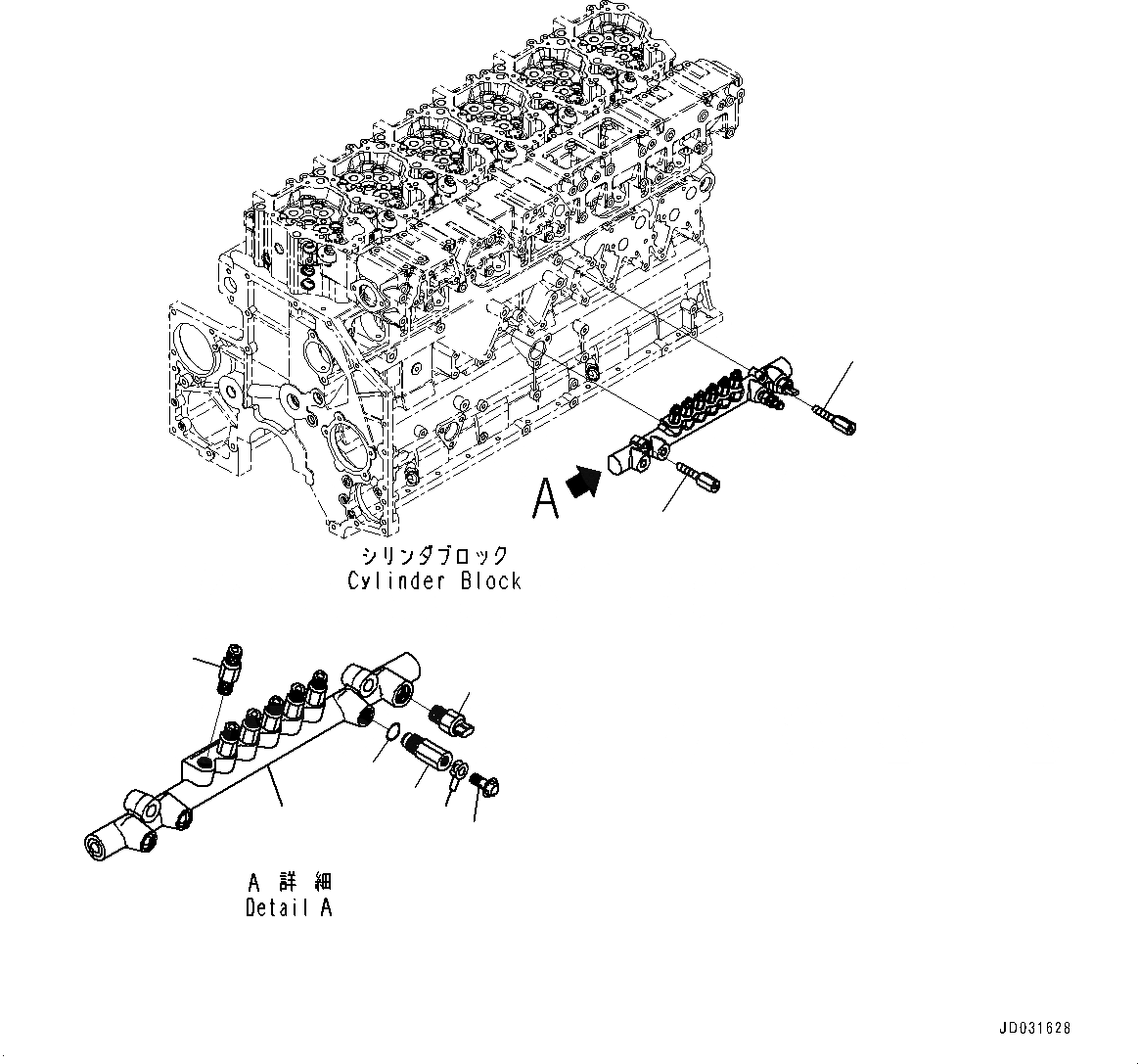 A

シリンダブロック
Cylinder Block

A 詳 細
Detail A

JD031628