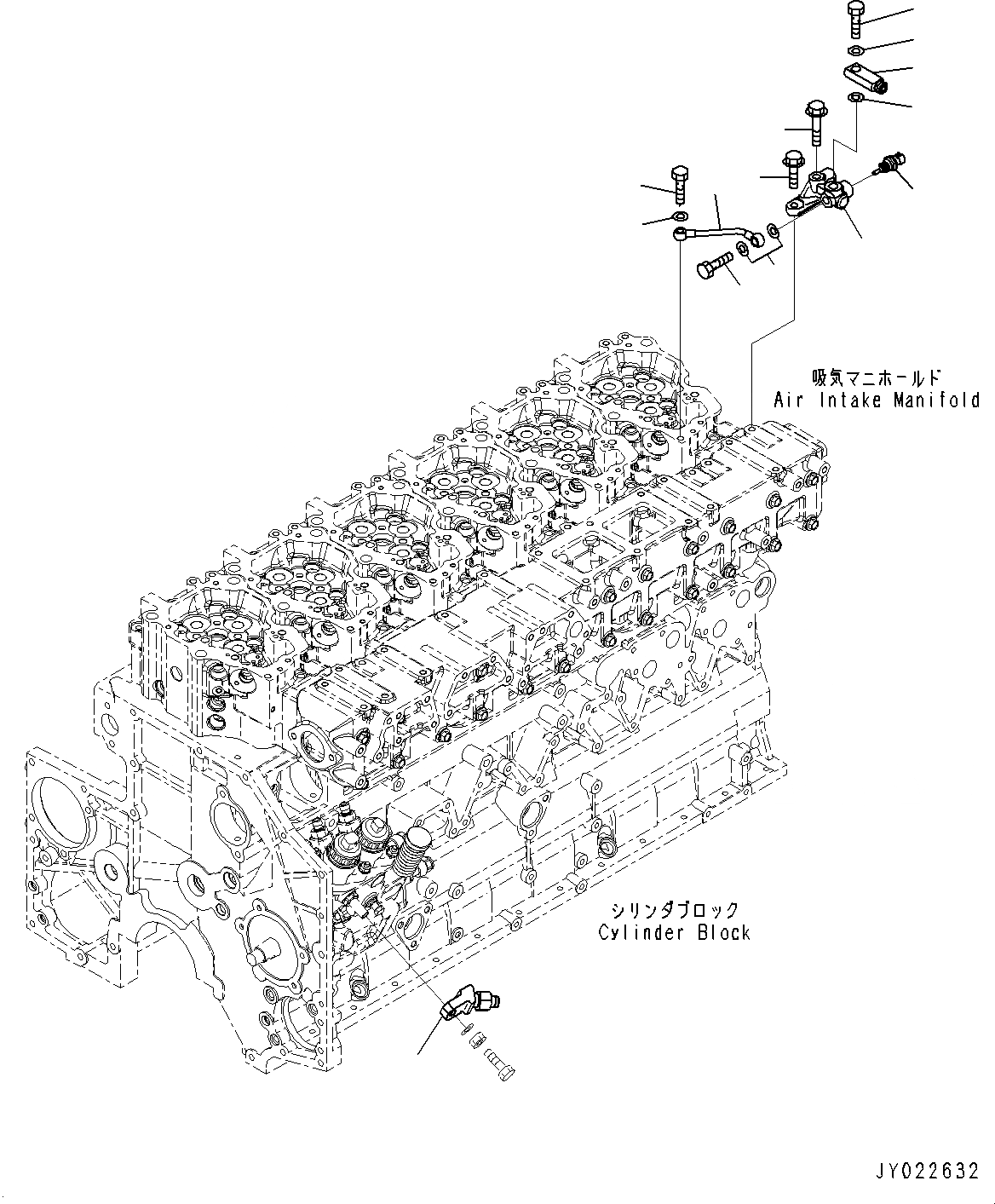 吸気マニホールド
Air Intake Manifold

シリンダブロック
Cylinder Block

JY022632