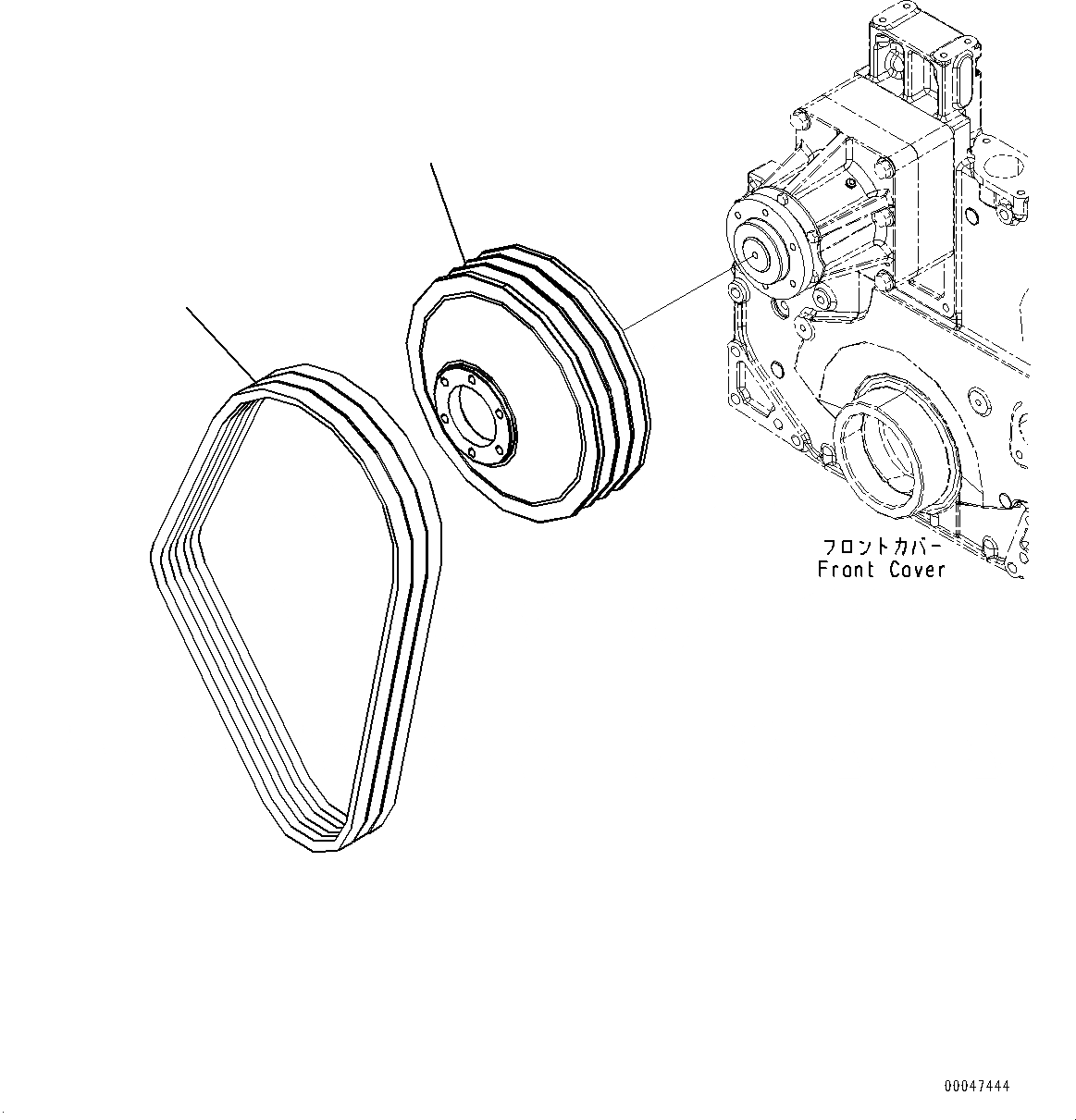 フロントカバー
Front Cover

00047444