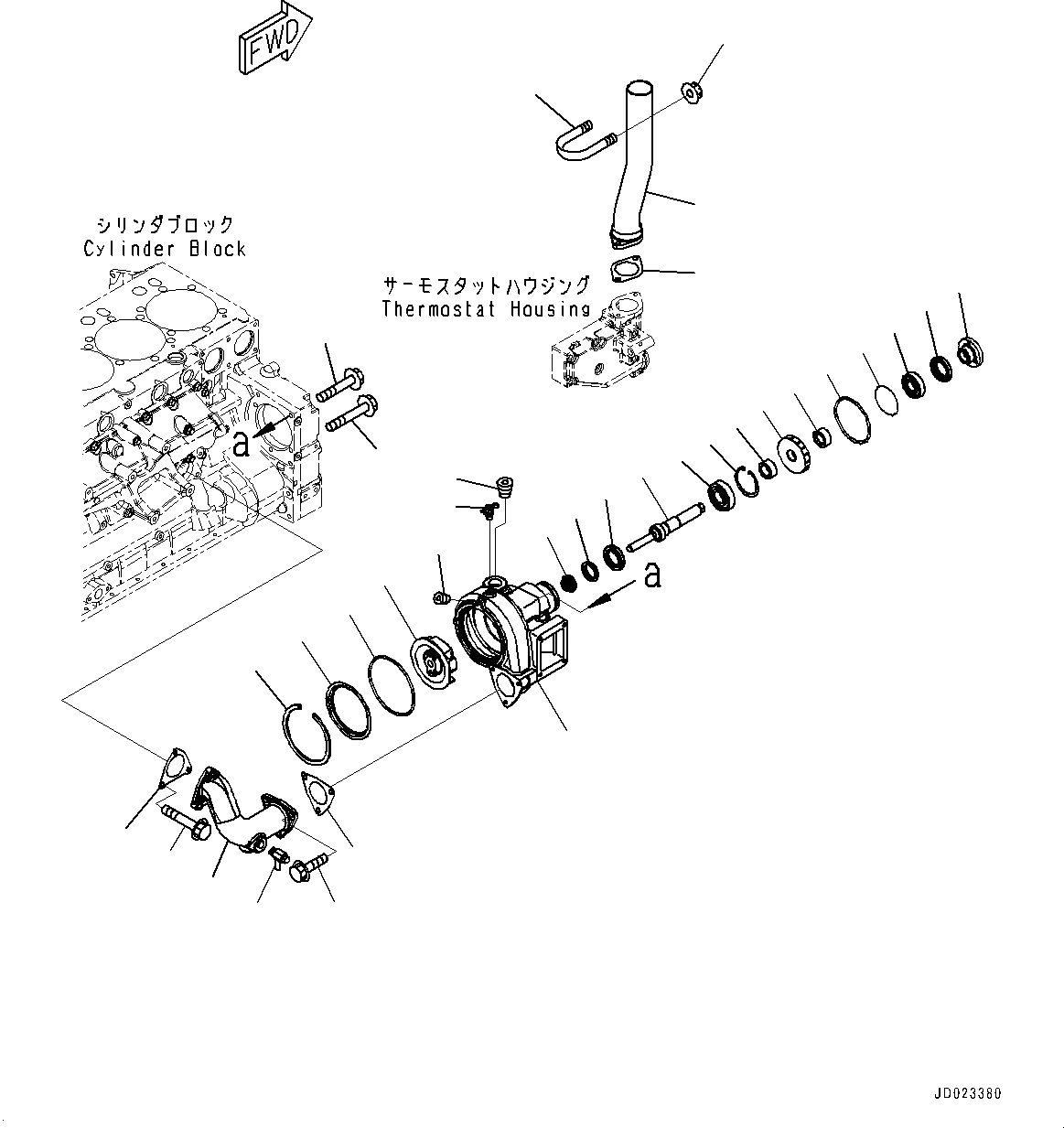 FWD

シリンダブロック
Cylinder Block

サーモスタットハウジング
Thermostat Housing

a

a

JD023380