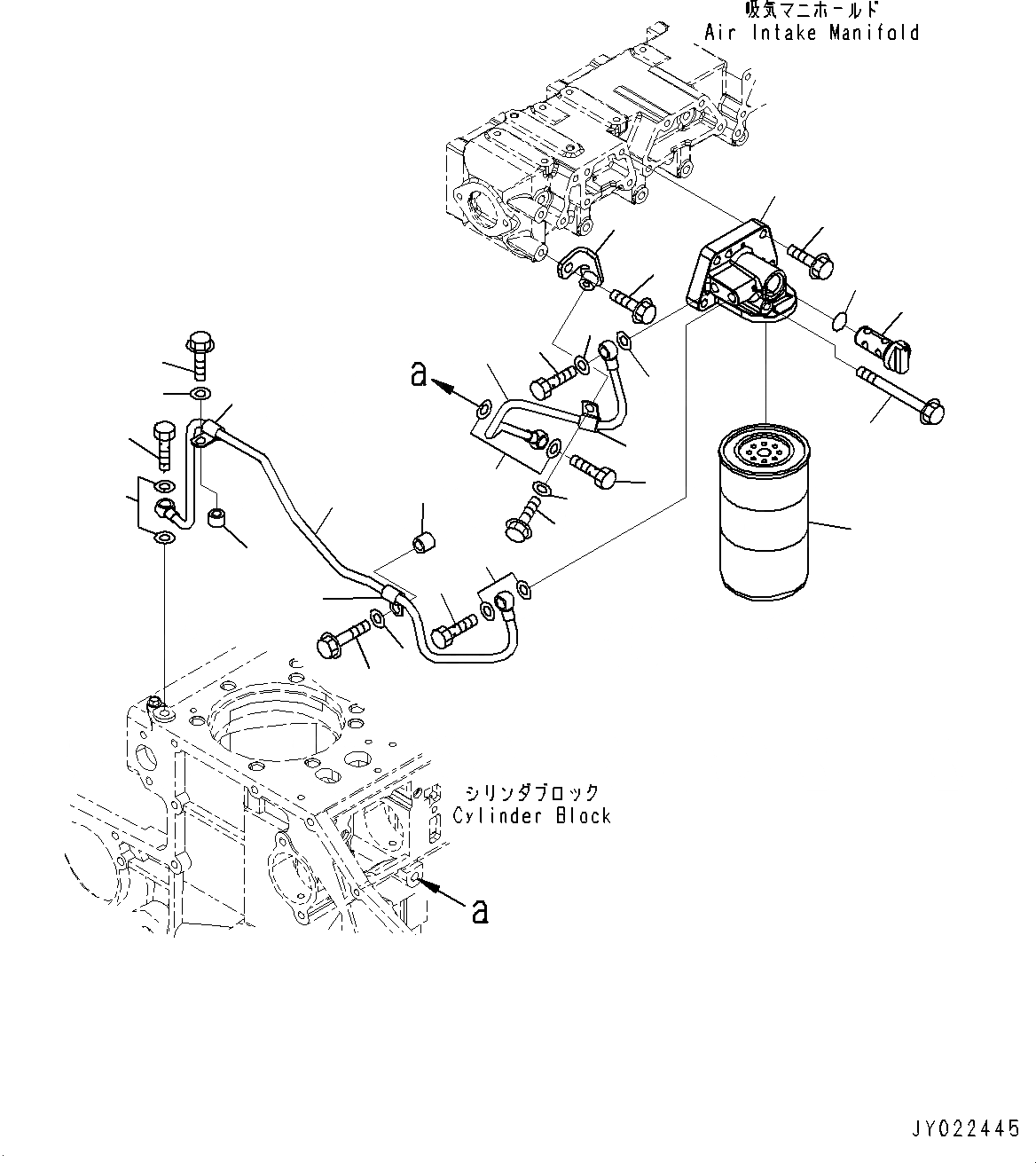 吸気マニホールド
Air Intake Manifold

a

シリンダブロック
Cylinder Block

a

JY022445