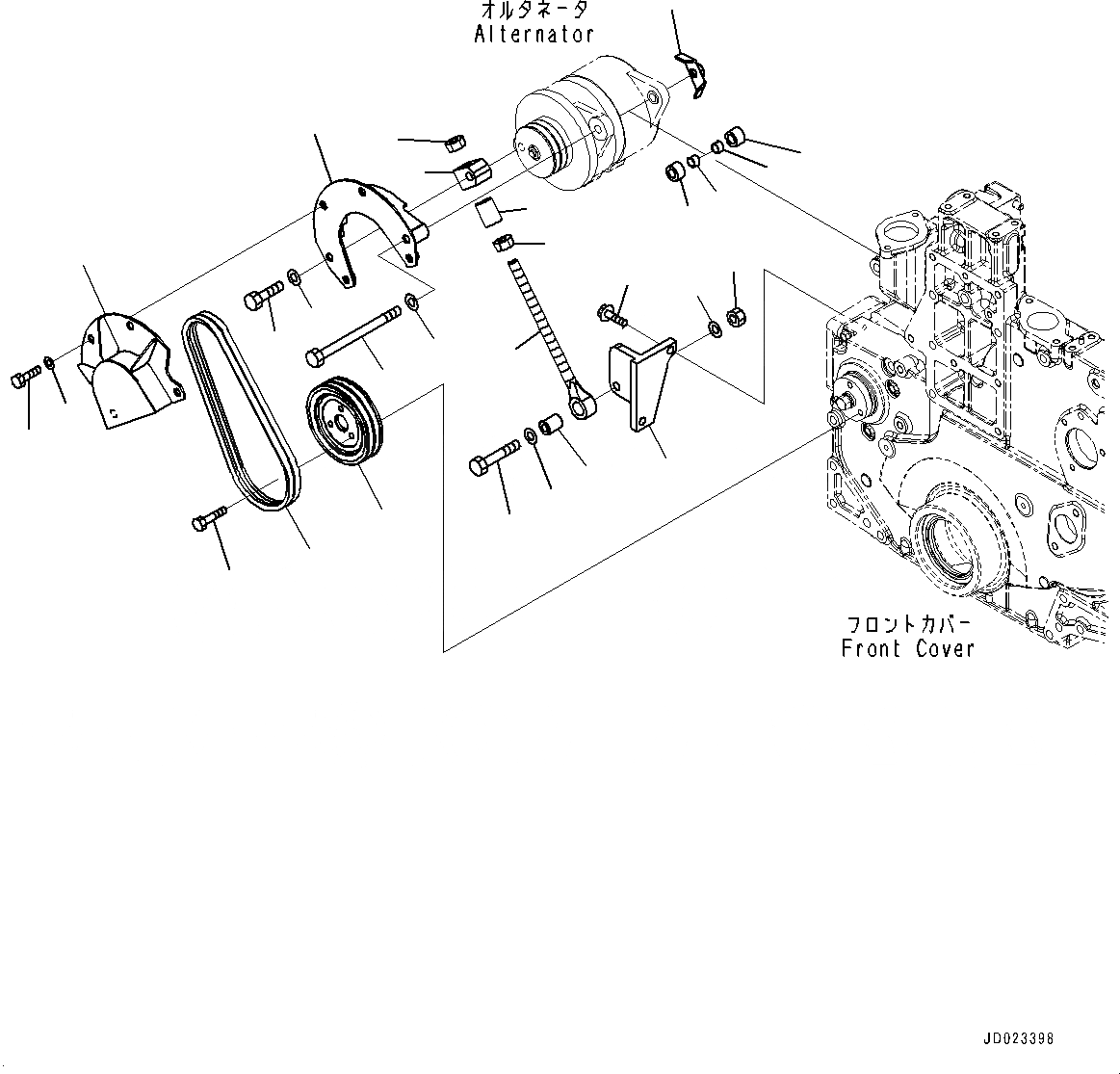 オルタネータ
Alternator

フロントカバー
Front Cover

JD023398