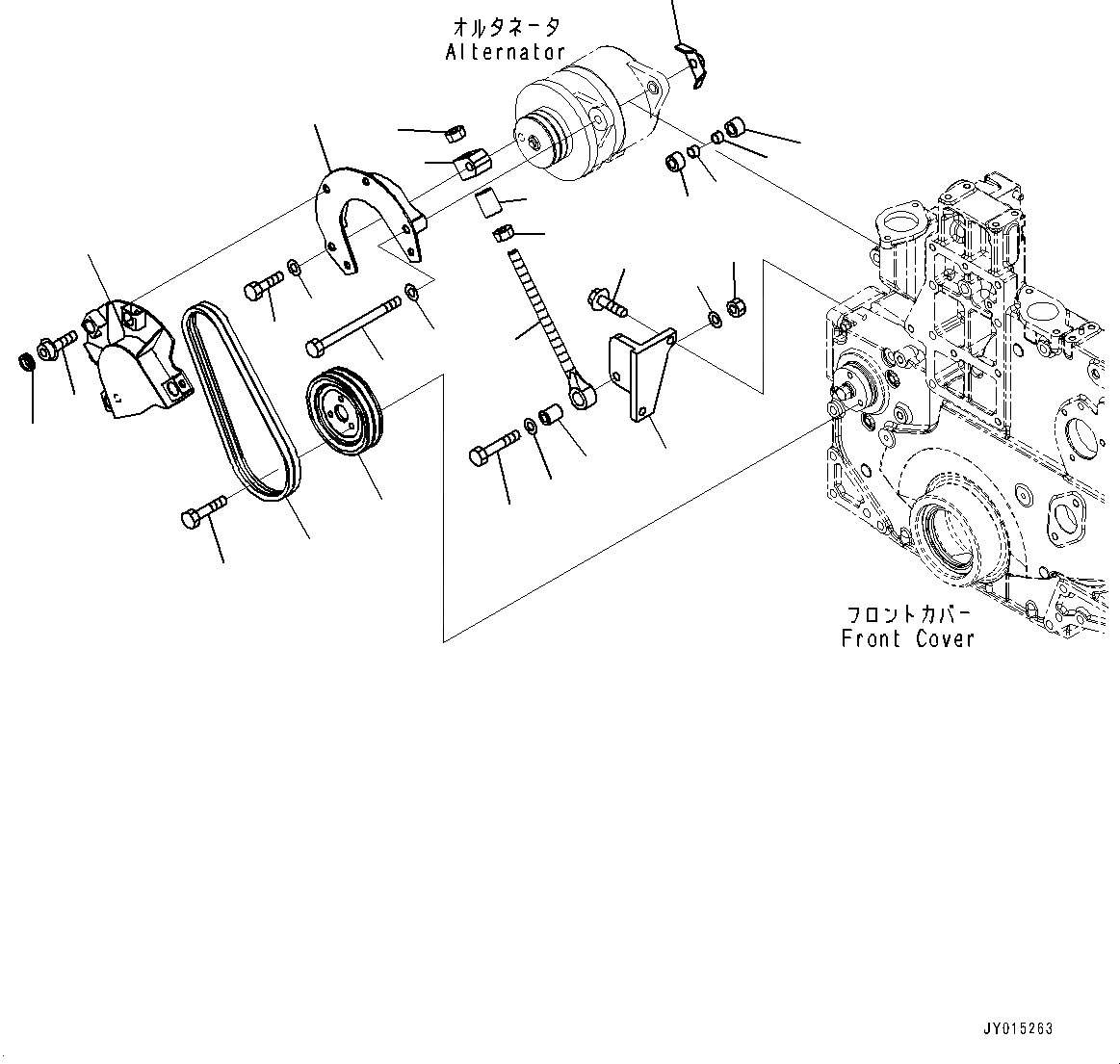 オルタネータ
Alternator

フロントカバー
Front Cover

JY015263