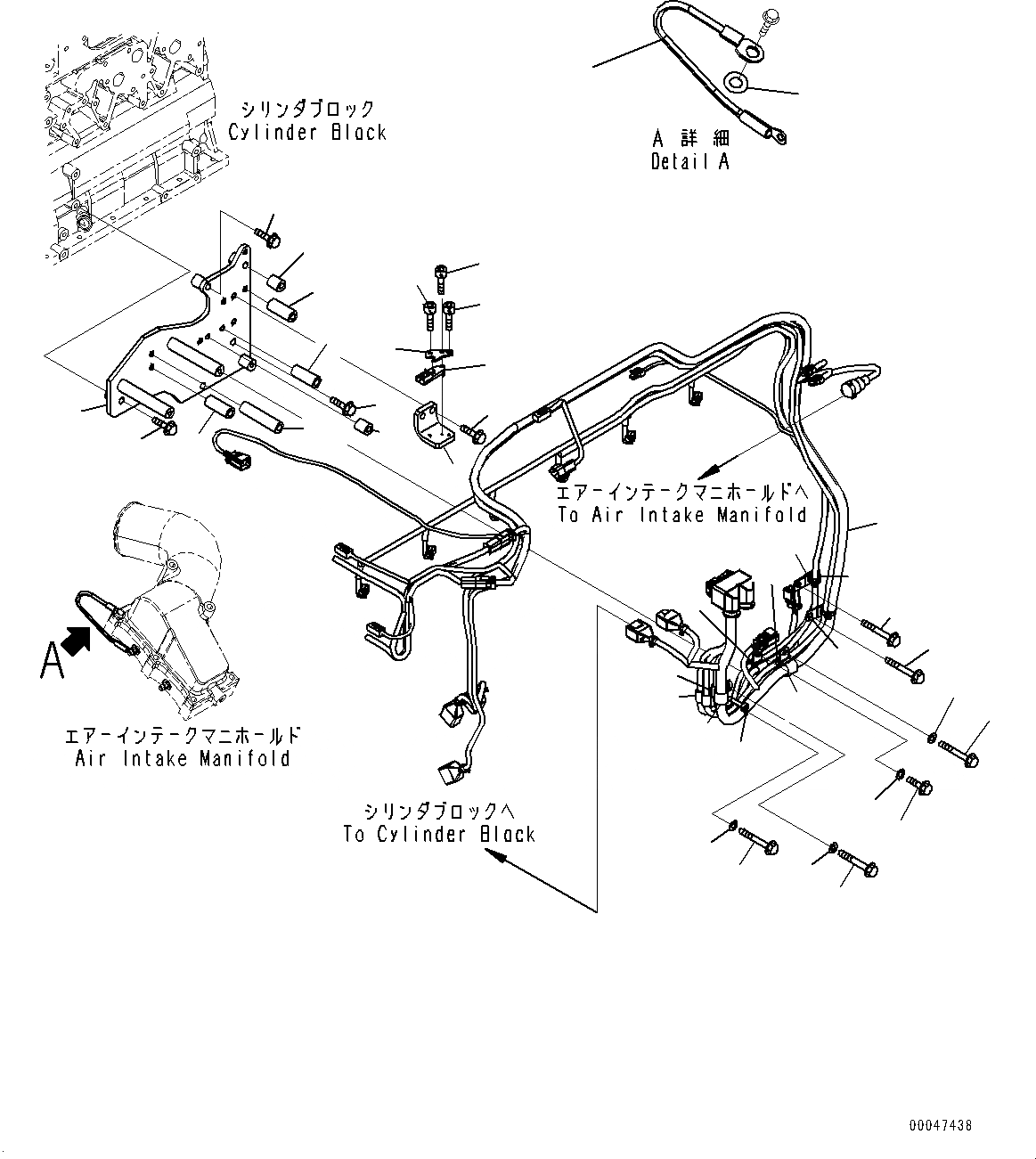 シリンダブロック
Cylinder Block

A 詳 細
Detail A

エアーインテークマニホールドへ
To Air Intake Manifold

A

エアーインテークマニホールド
Air Intake Manifold

シリンダブロックへ
To Cylinder Block

00047438