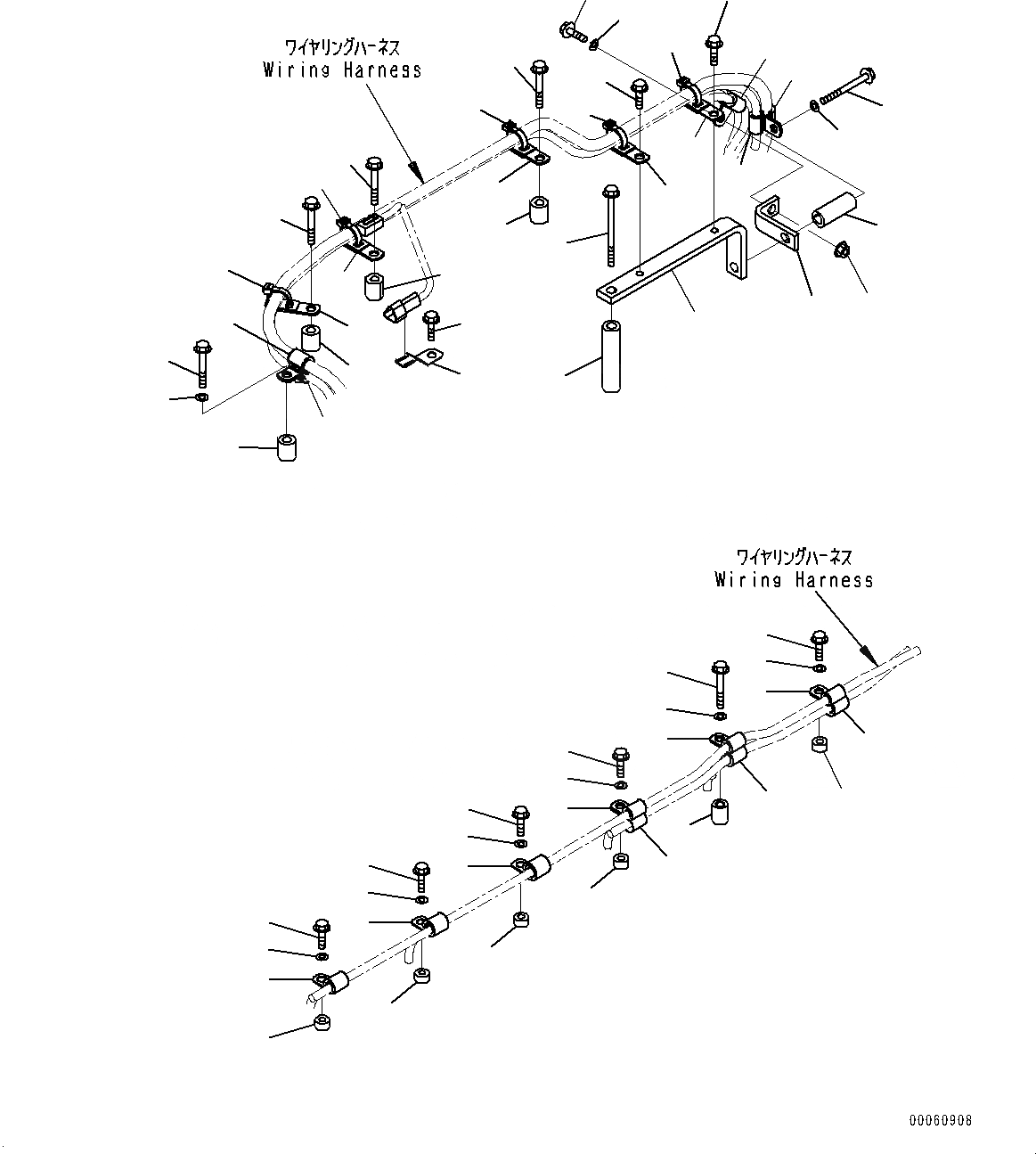 ワイヤリングハーネス
Wiring Harness

ワイヤリングハーネス
Wiring Harness

00060908