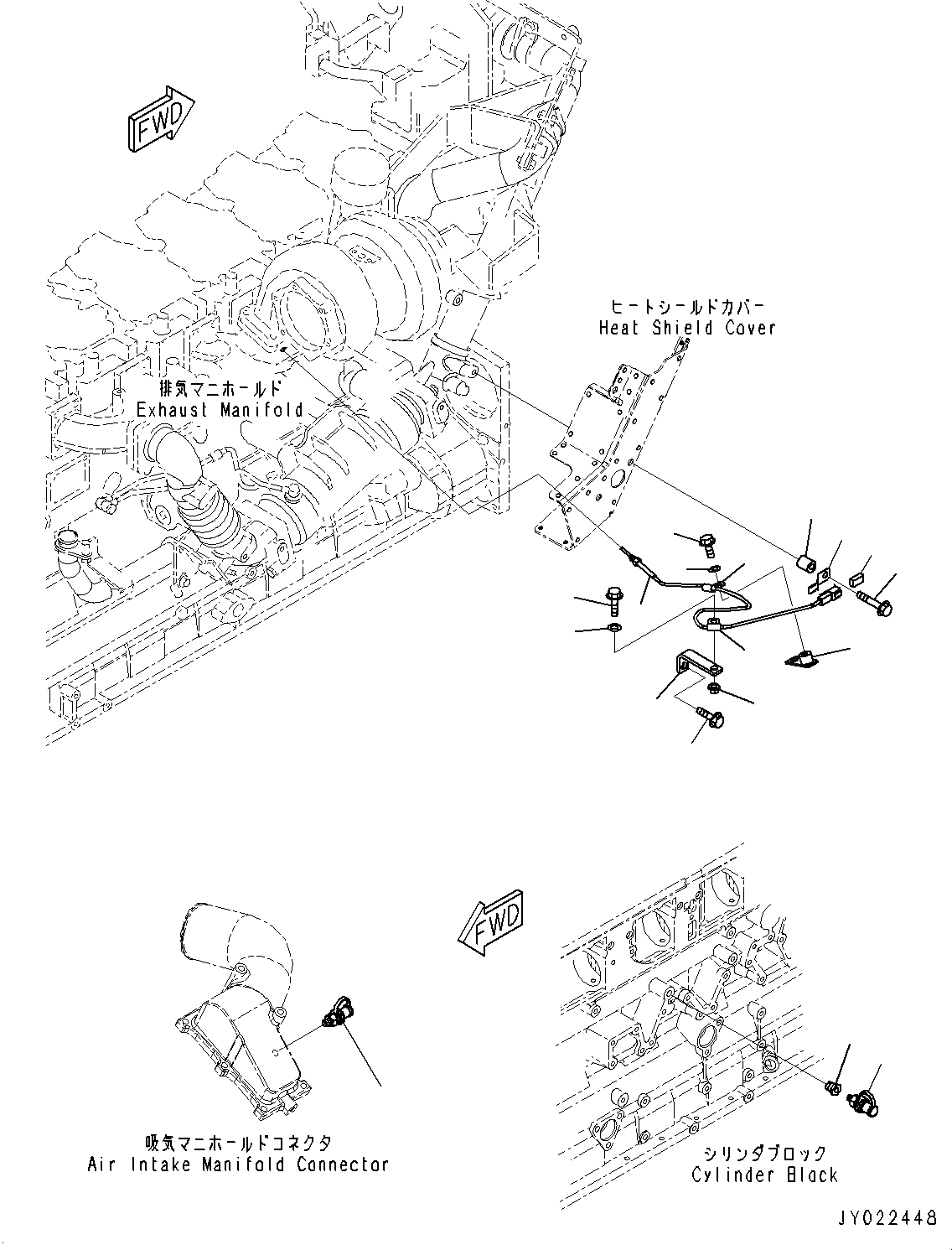 FWD

ヒートシールドカバー
Heat Shield Cover

排気マニホールド
Exhaust Manifold

FWD

吸気マニホールドコネクタ
Air Intake Manifold Connector

シリンダブロック
Cylinder Block

JY022448