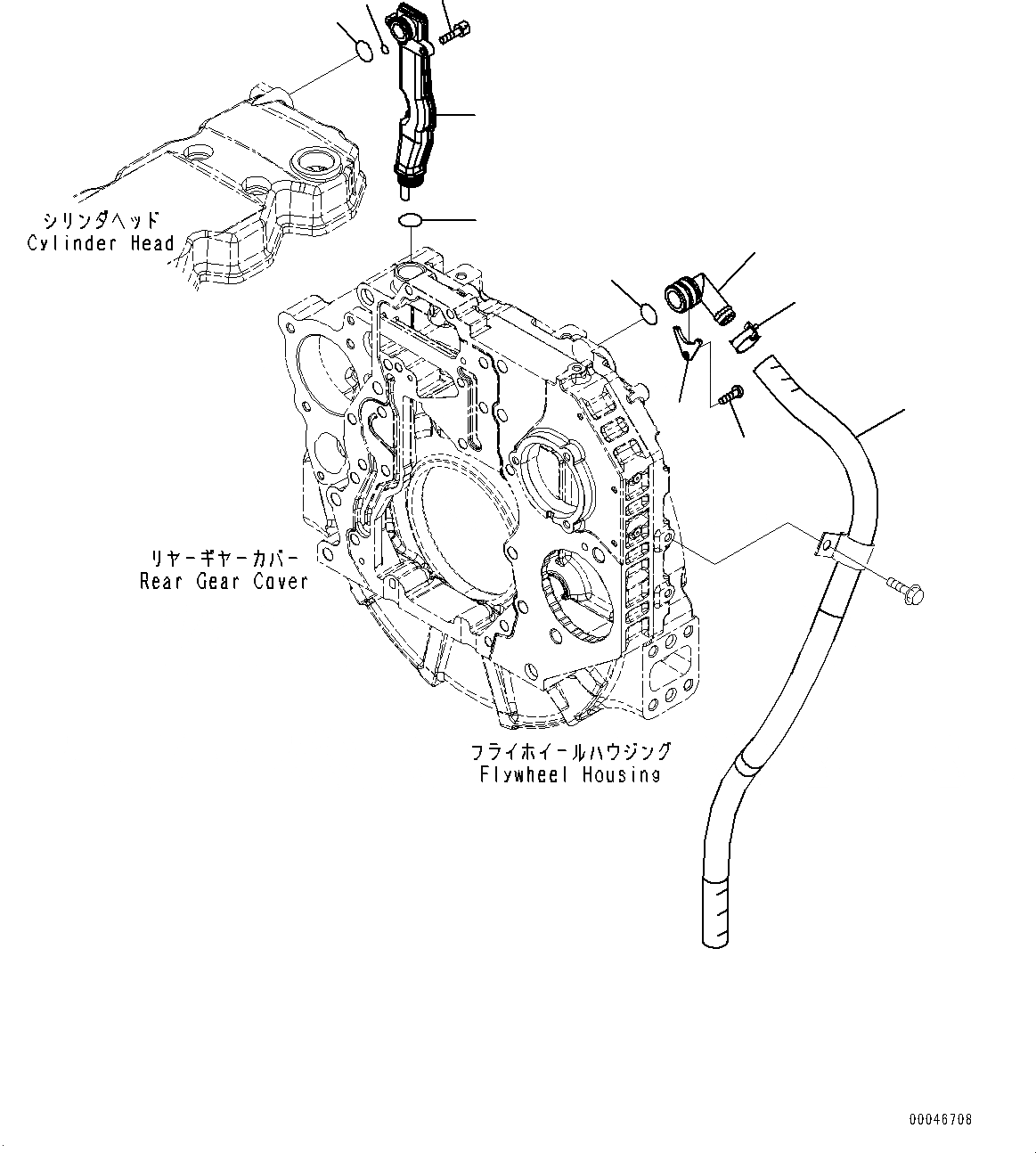 シリンダヘッド
Cylinder Head

リヤーギヤーカバー
Rear Gear Cover

フライホイールハウジング
Flywheel Housing

00046708