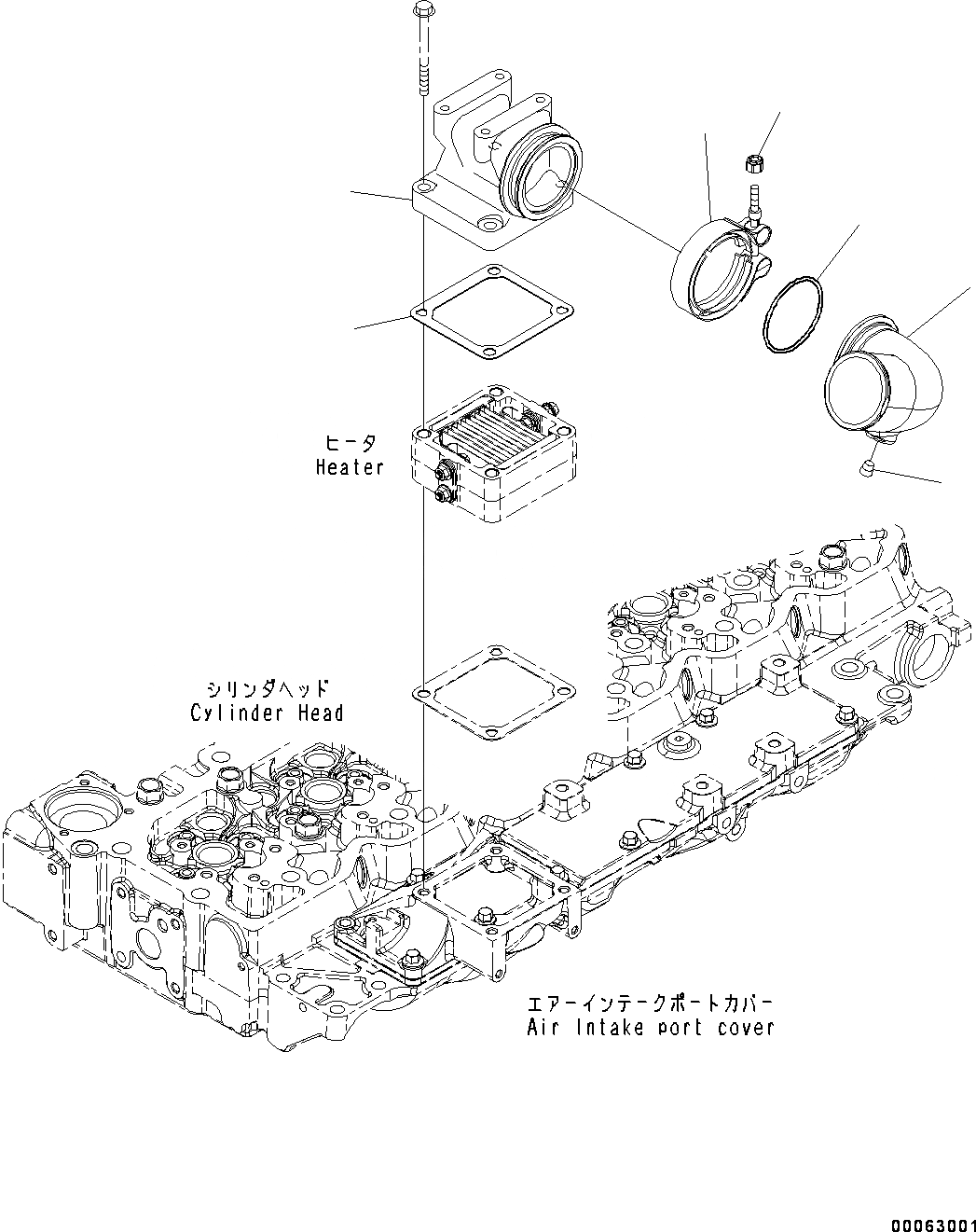 ヒータ
Heater

シリンダヘッド
Cylinder Head

エアーインテークポートカバー
Air Intake port cover

00063001