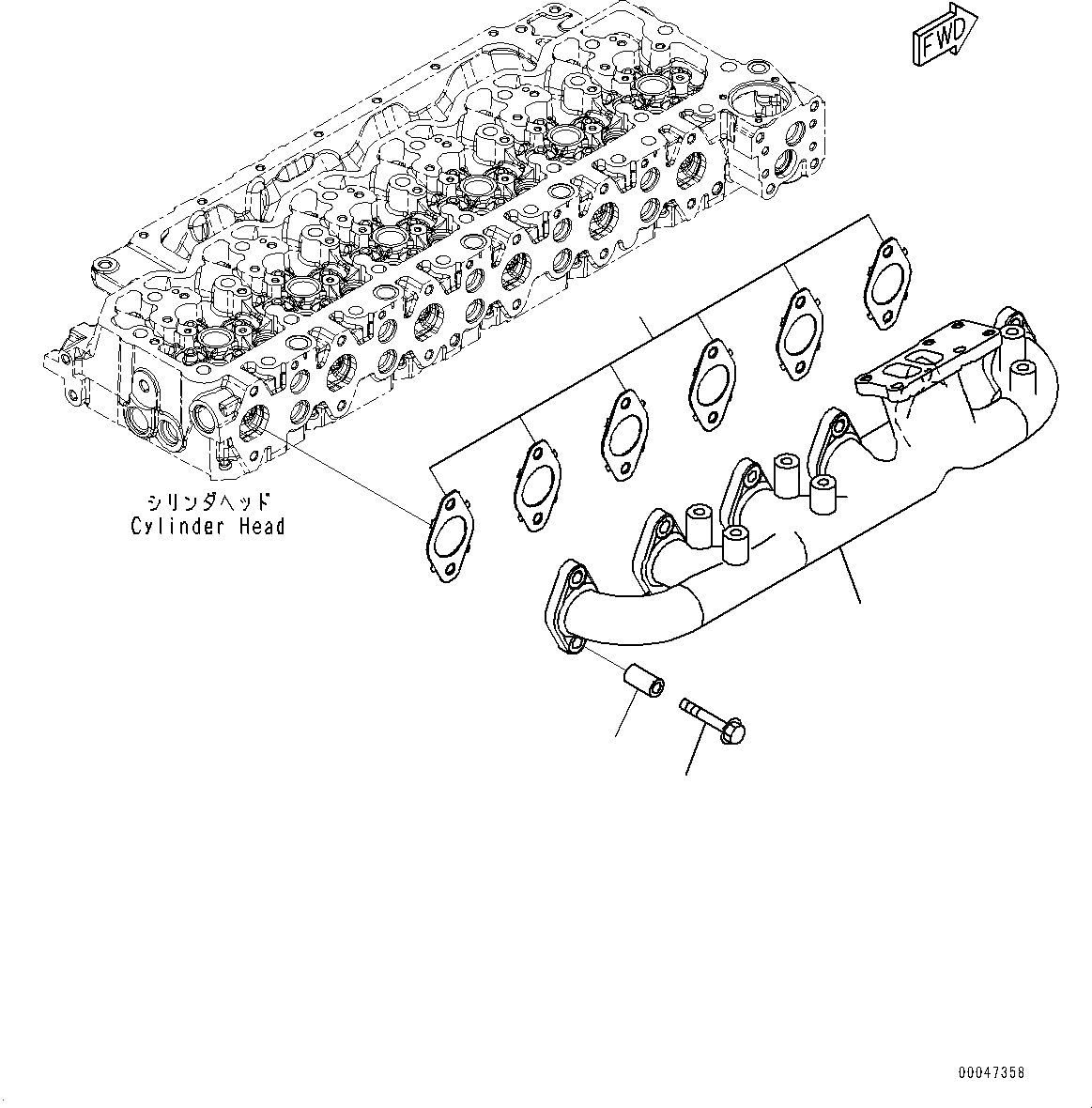 FWD

シリンダヘッド
Cylinder Head

00047358