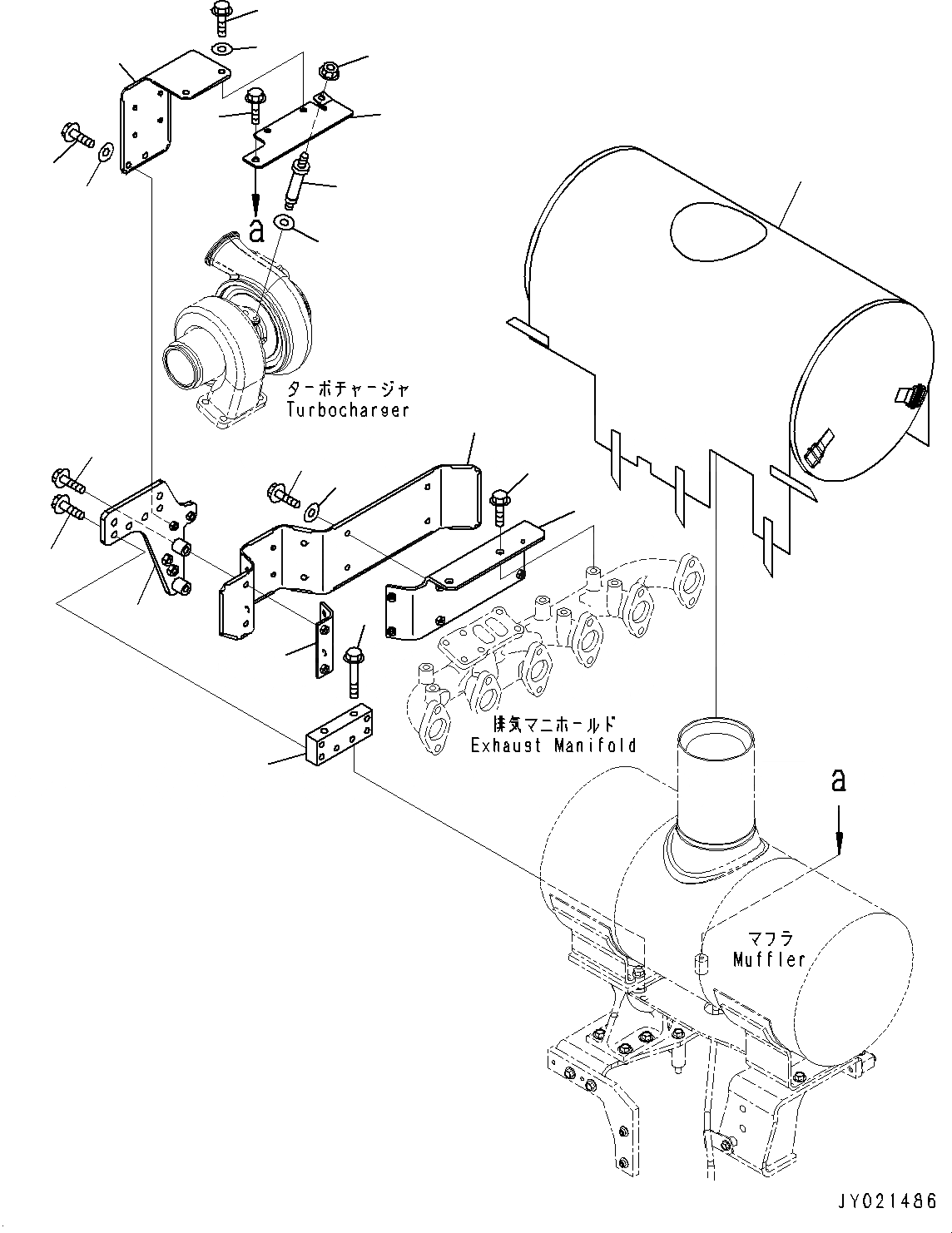 a

ターボチャージャ
Turbocharger

排気マニホールド
Exhaust Manifold

a

マフラ
Muffler

JY021486