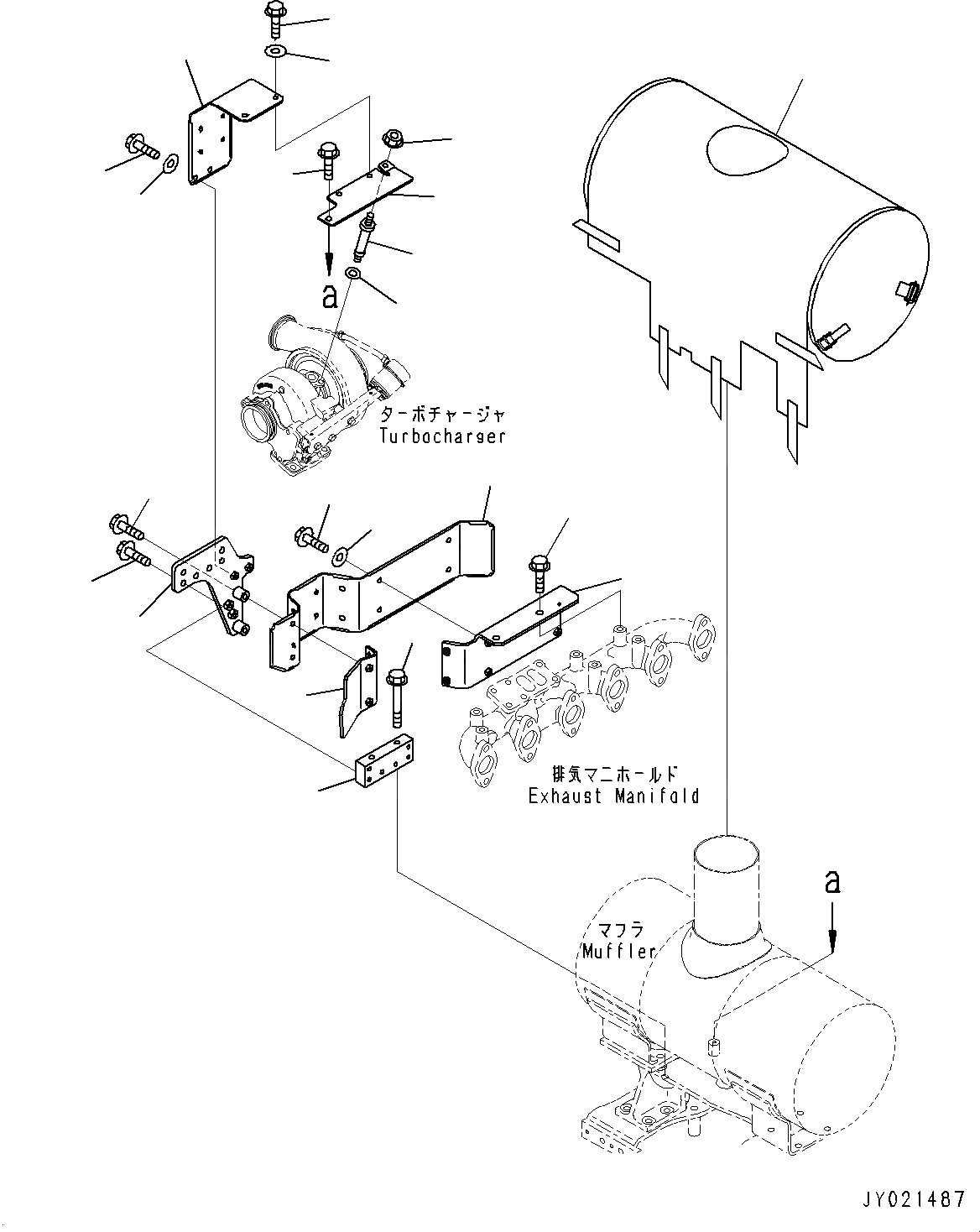 a

ターボチャージャ
Turbocharger

排気マニホールド
Exhaust Manifold

a

マフラ
Muffler

JY021487