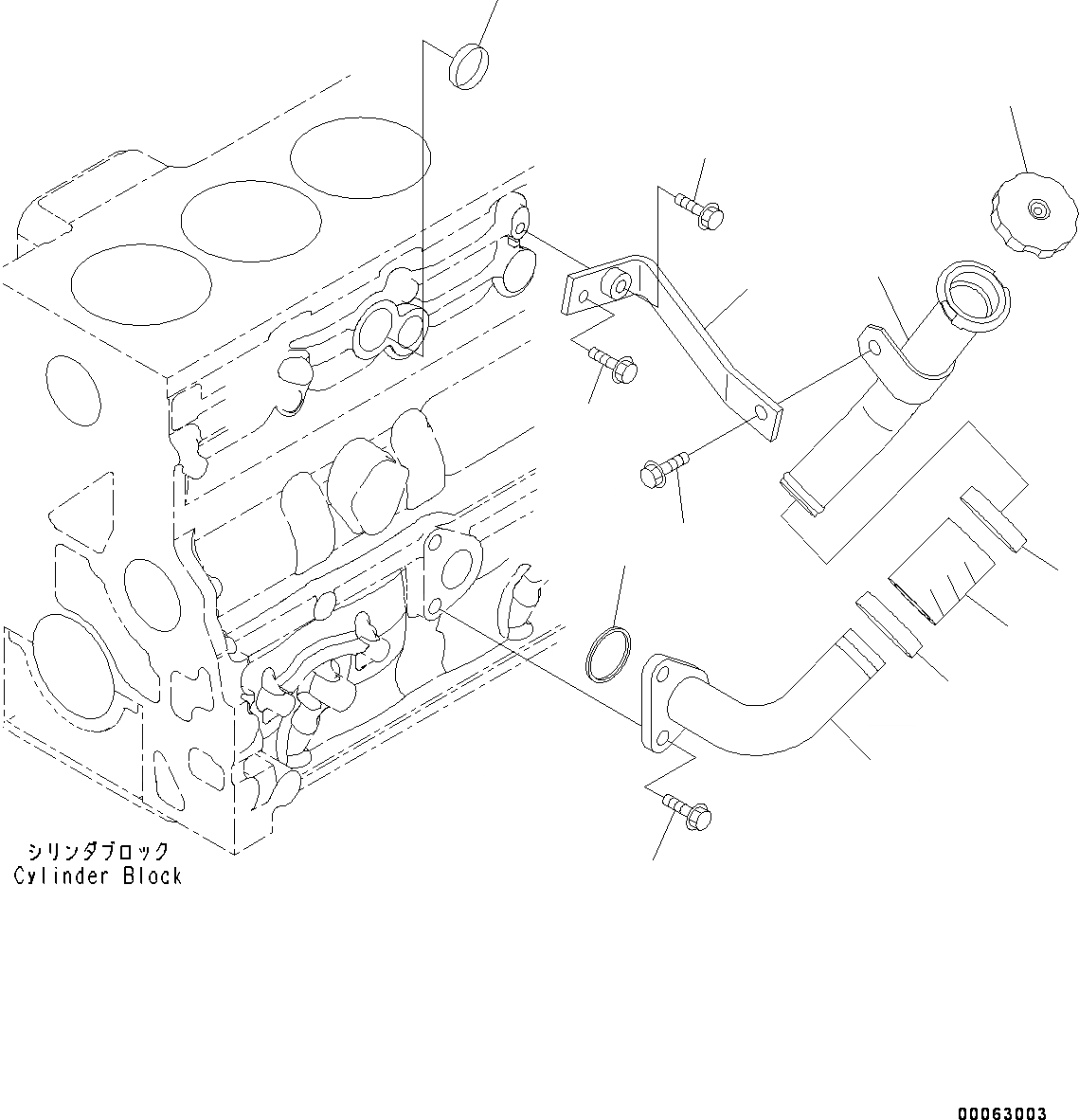 シリンダブロック
Cylinder Block

00063003