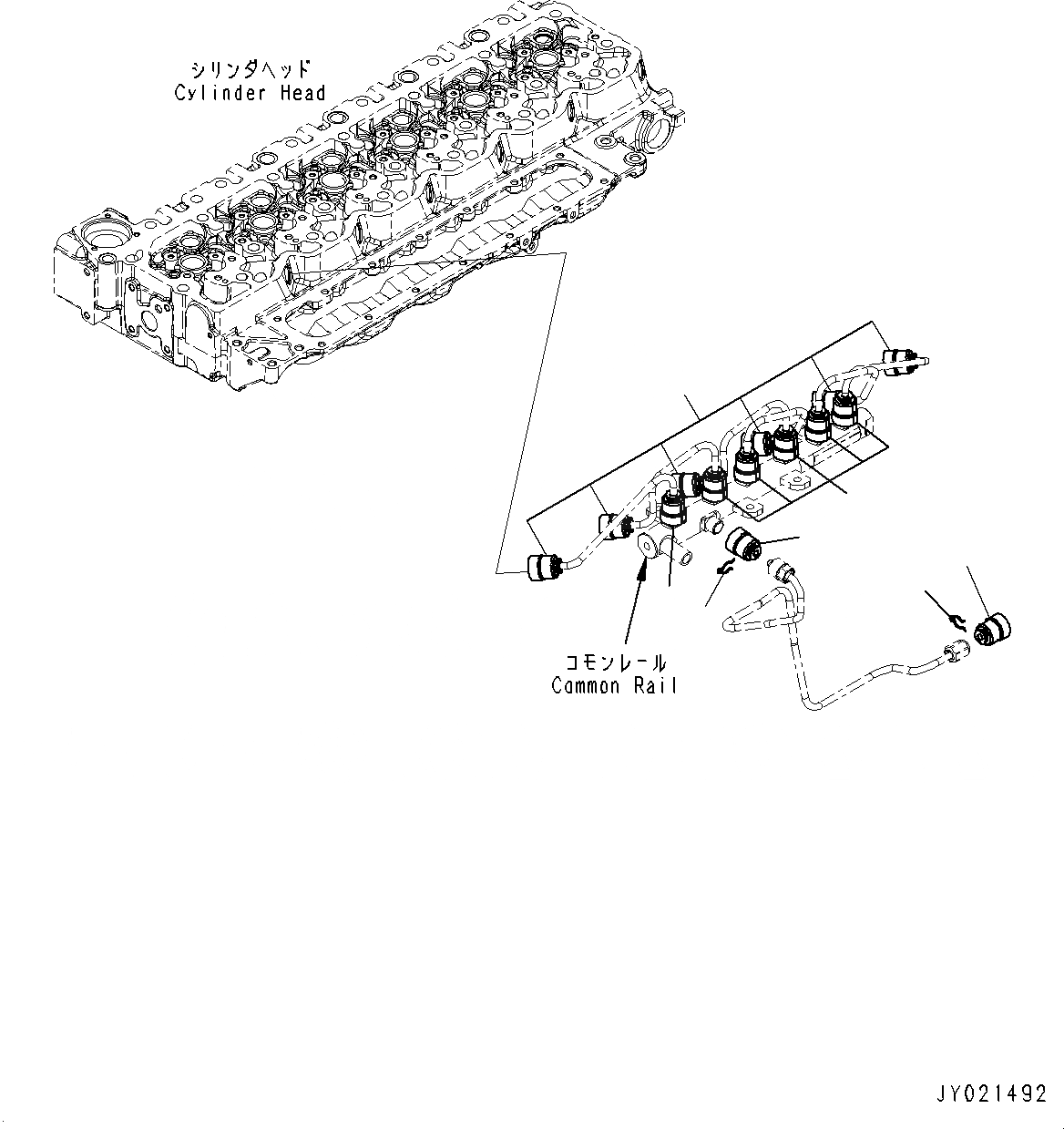 シリンダヘッド
Cylinder Head

コモンレール
Common Rail

JY021492