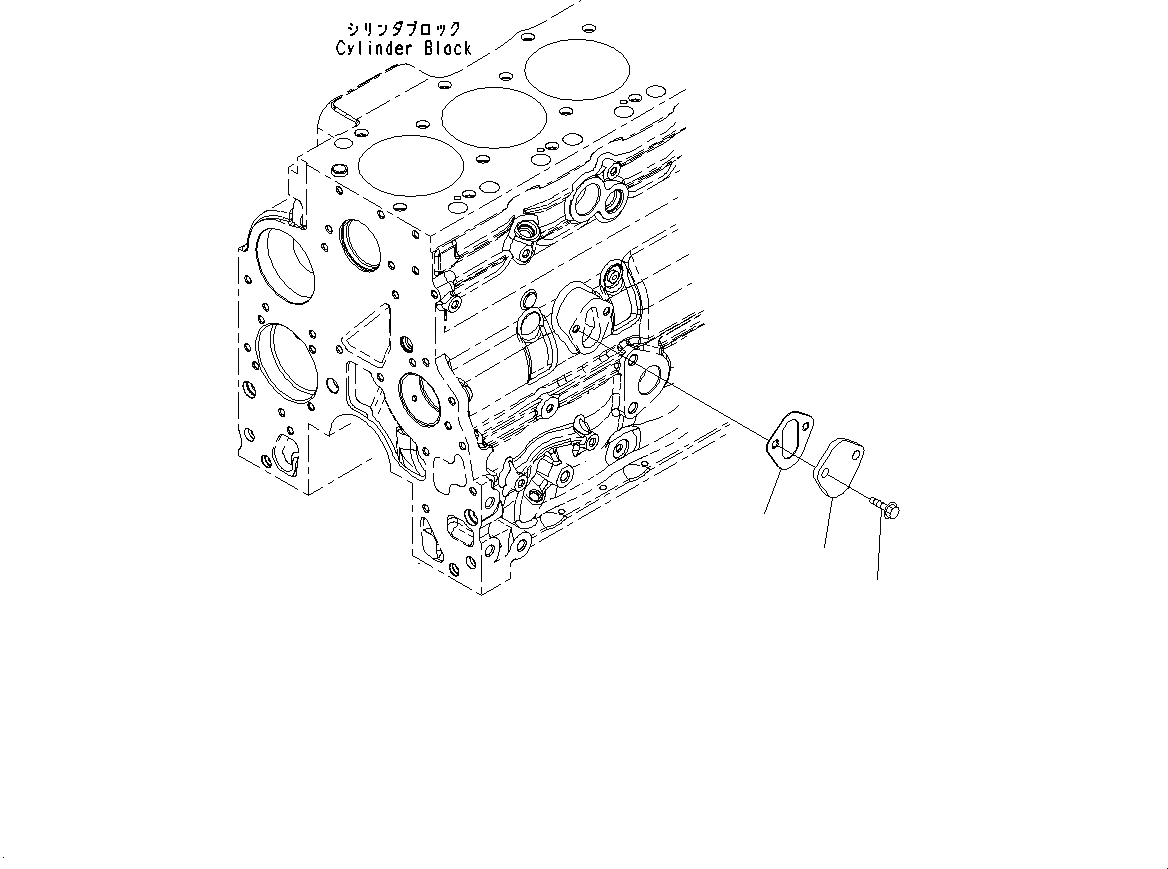 シリンダブロック
Cylinder Block