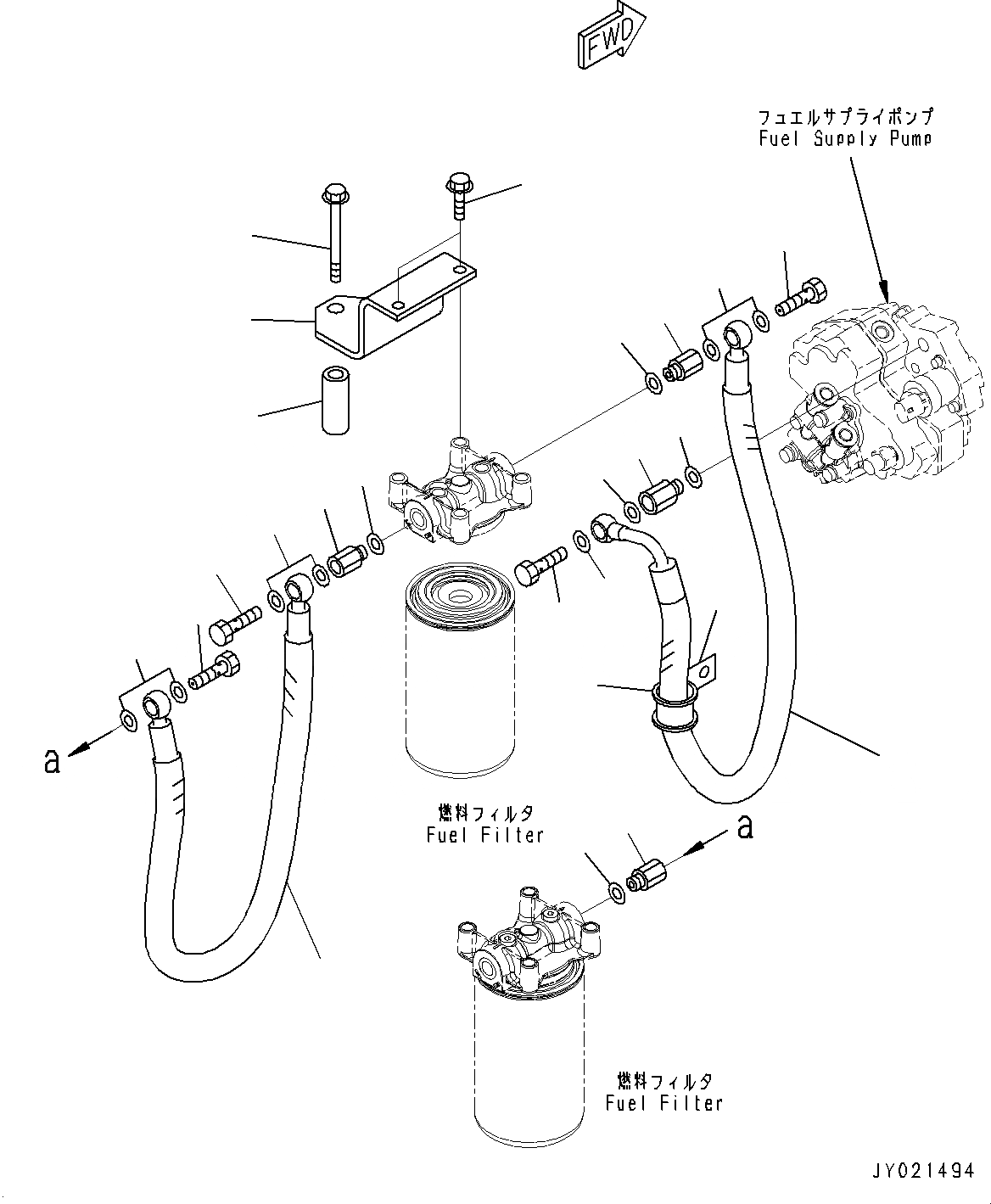 FWD

フュエルサプライポンプ
Fuel Supply Pump

a

燃料フィルタ
Fuel Filter

a

燃料フィルタ
Fuel Filter

JY021494