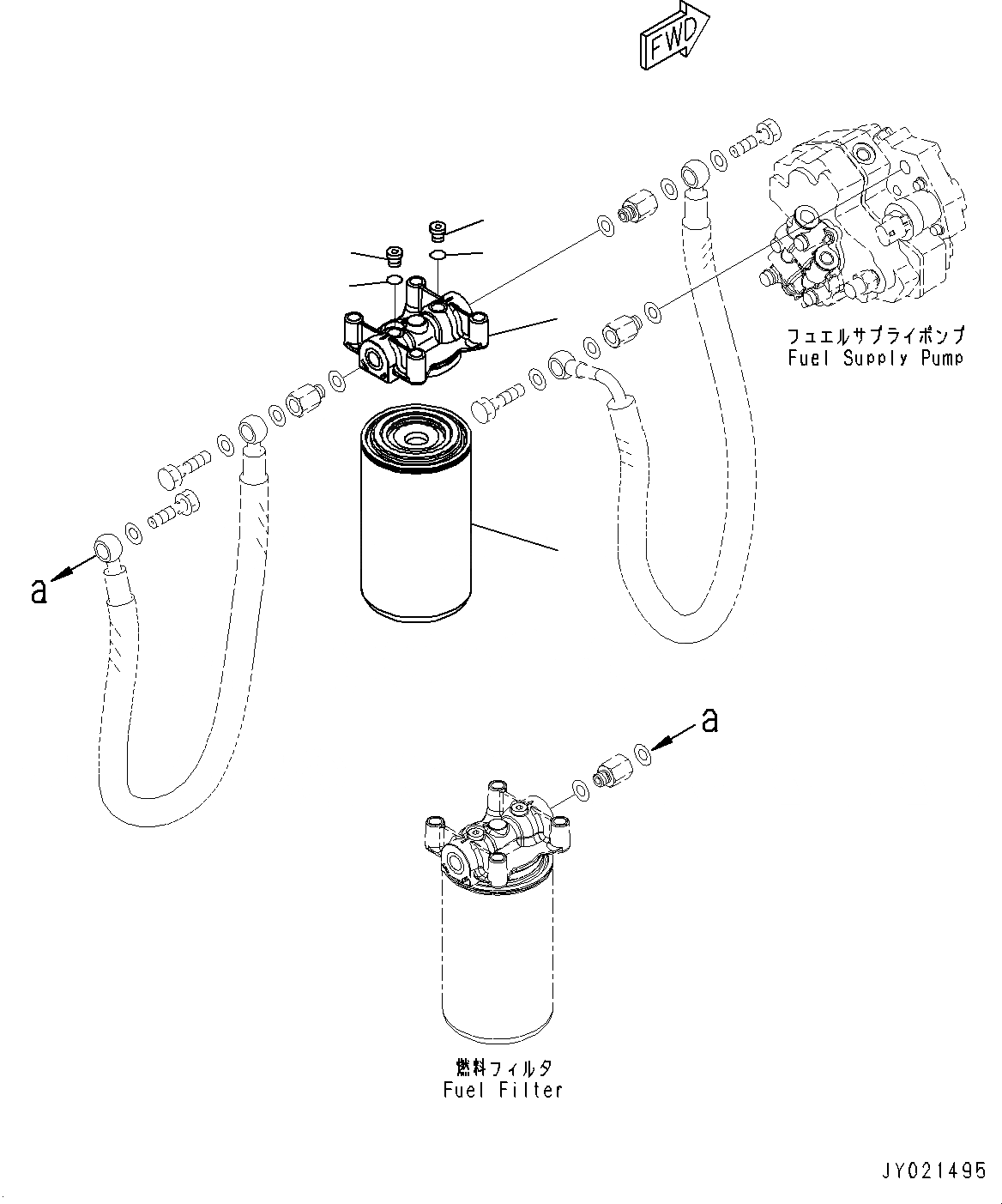 FWD

フュエルサプライポンプ
Fuel Supply Pump

a

a

燃料フィルタ
Fuel Filter

JY021495